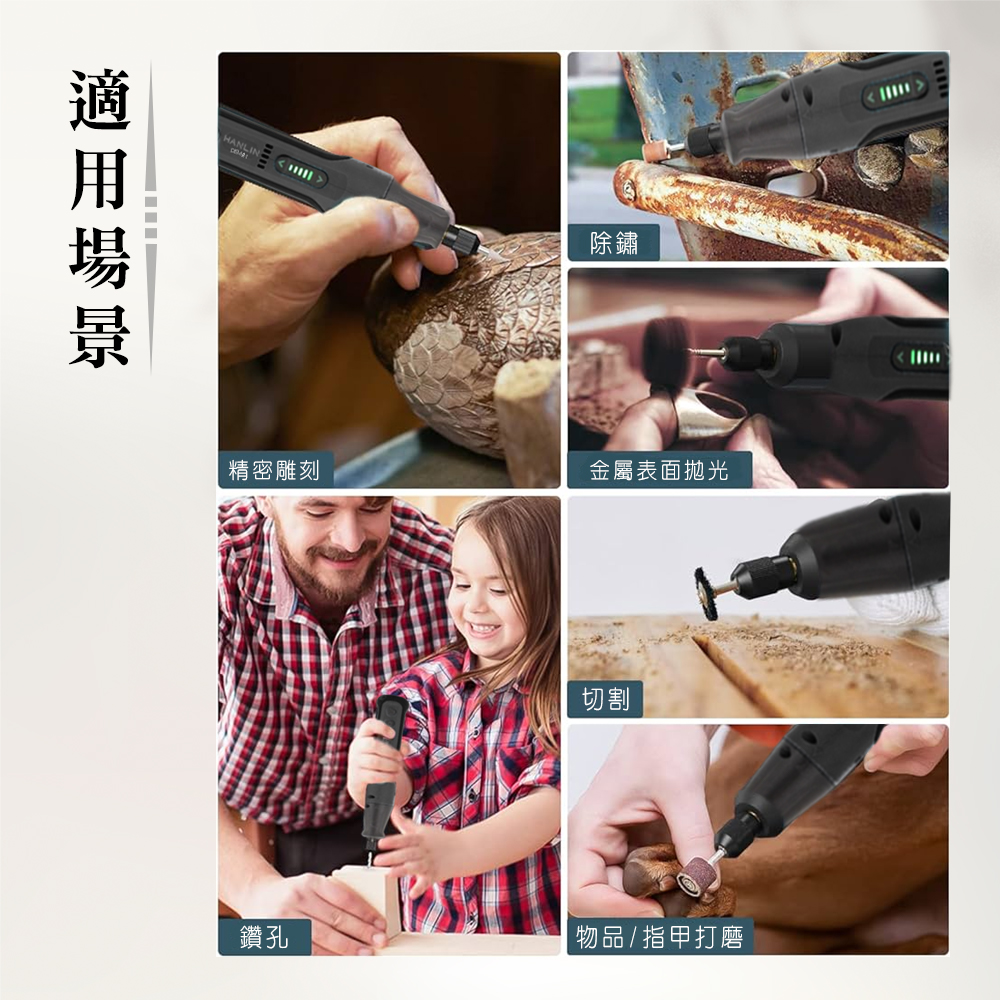 適用場景

HANLIN

精密雕刻

除鏽

金屬表面拋光

鑽孔

切割

物品/指甲打磨