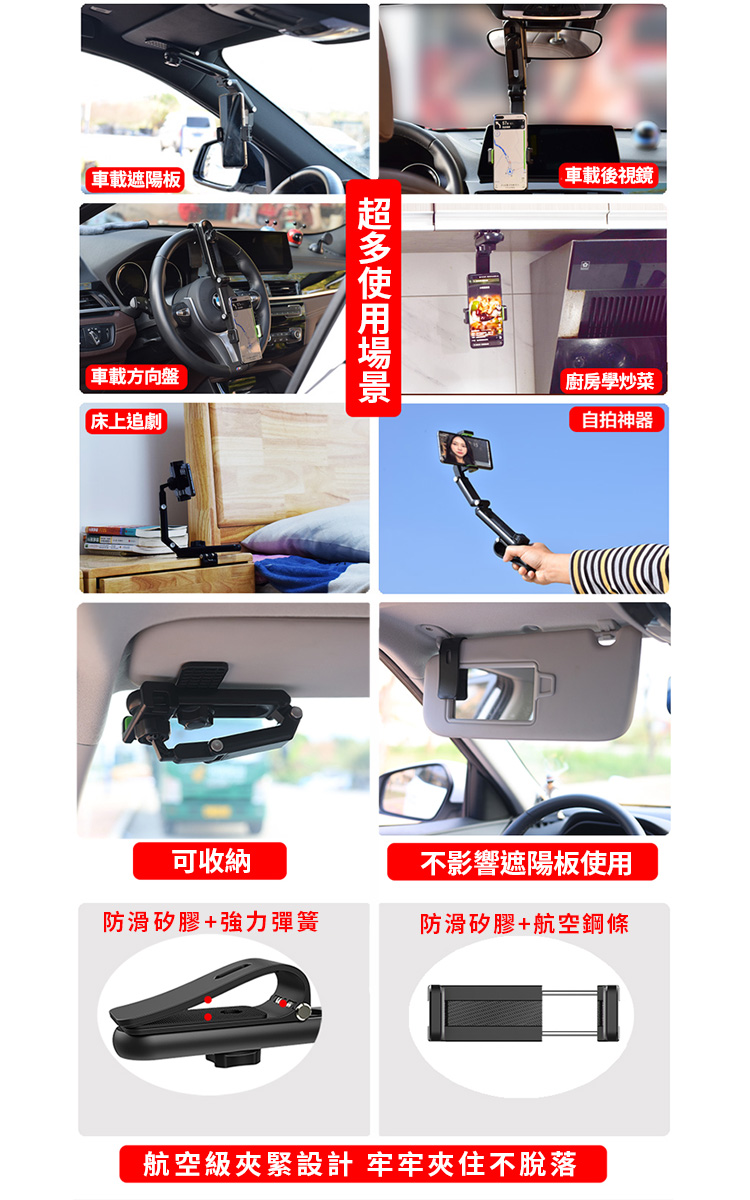 車載遮陽板

車載後視鏡

超多使用場景

車載方向盤

廚房學炒菜

床上追劇

自拍神器

可收納

不影響遮陽板使用

防滑矽膠+強力彈簧

防滑矽膠+航空鋼條

航空級夾緊設計 牢牢夾住不脫落