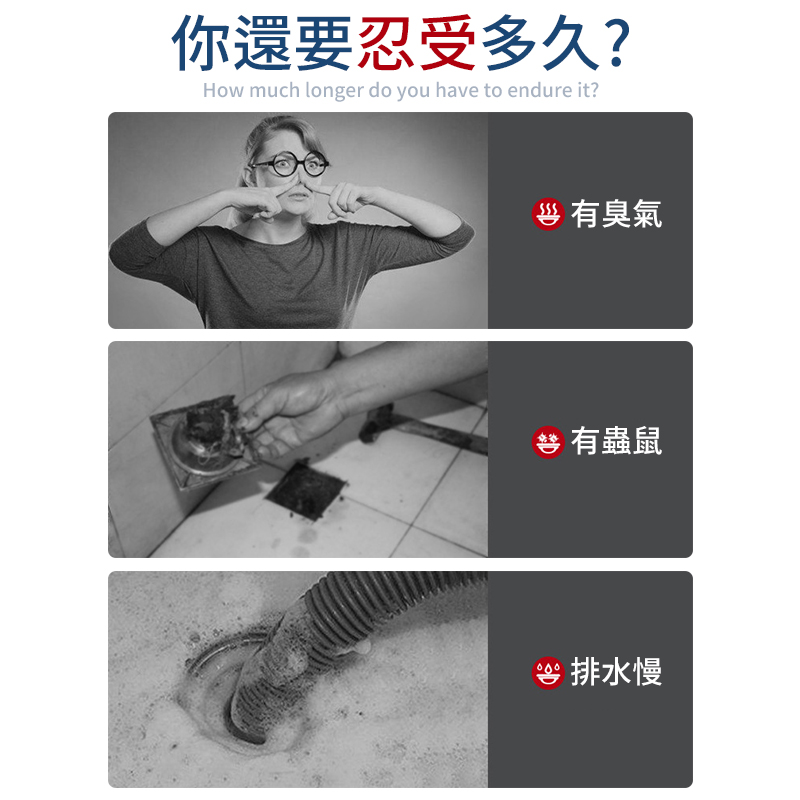 你還要忍受多久?

How much longer do you have to endure it?

有臭氣

有蟲鼠

排水慢