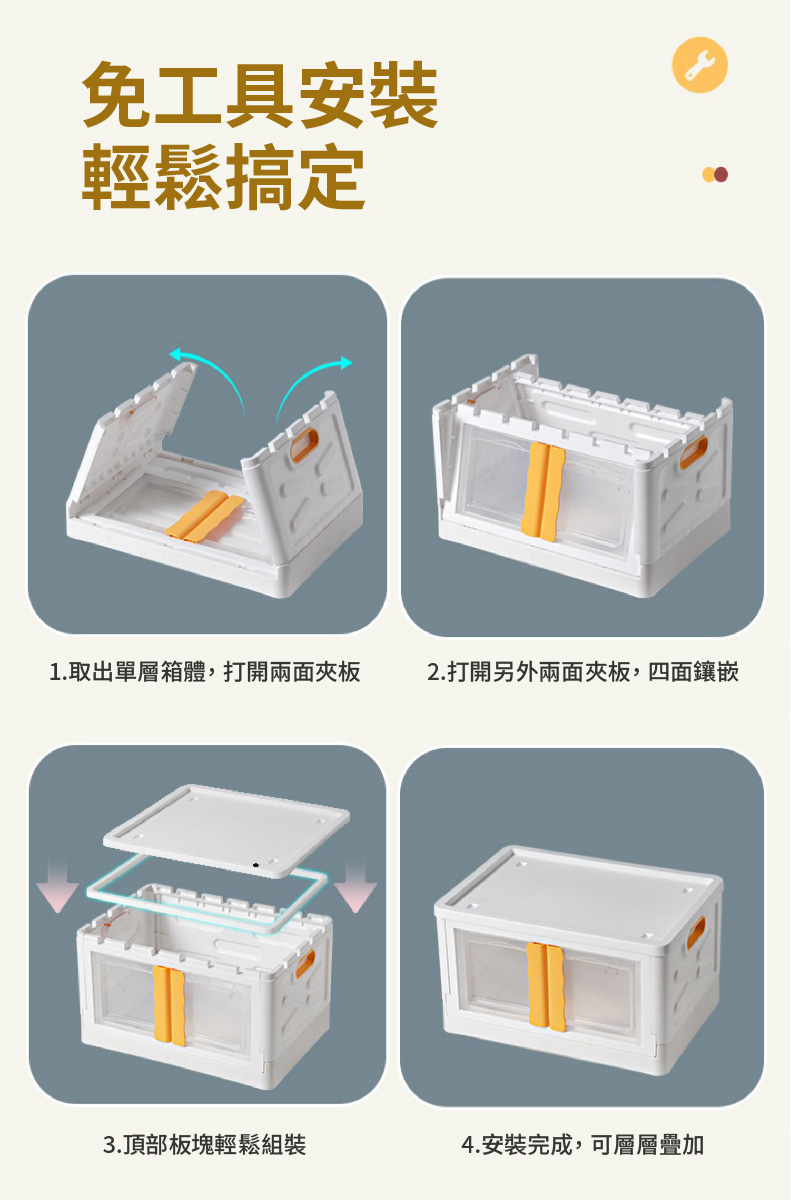 免工具安裝
輕鬆搞定

1.取出單層箱體，打開兩面夾板

2.打開另外兩面夾板，四面鑲嵌

3.頂部板塊輕鬆組裝

4.安裝完成，可層層疊加