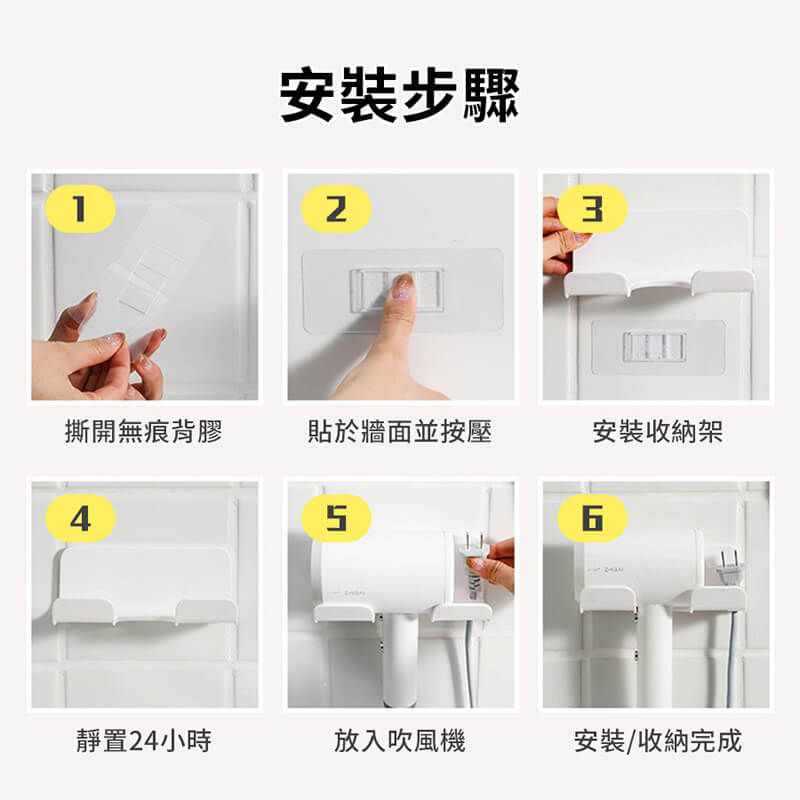 安裝步驟

1

撕開無痕背膠

2

貼於牆面並按壓

3

安裝收納架

4

靜置24小時

5

放入吹風機

6

安裝/收納完成