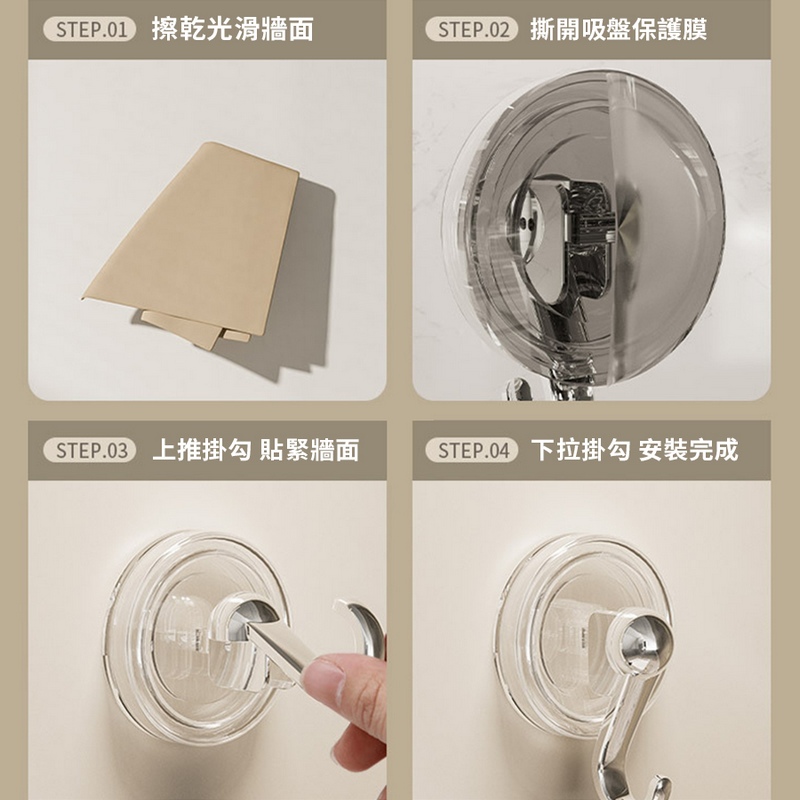 STEP.01 擦乾光滑牆面

STEP.02 撕開吸盤保護膜

STEP.03 上推掛勾 貼緊牆面

STEP.04 下拉掛勾 安裝完成