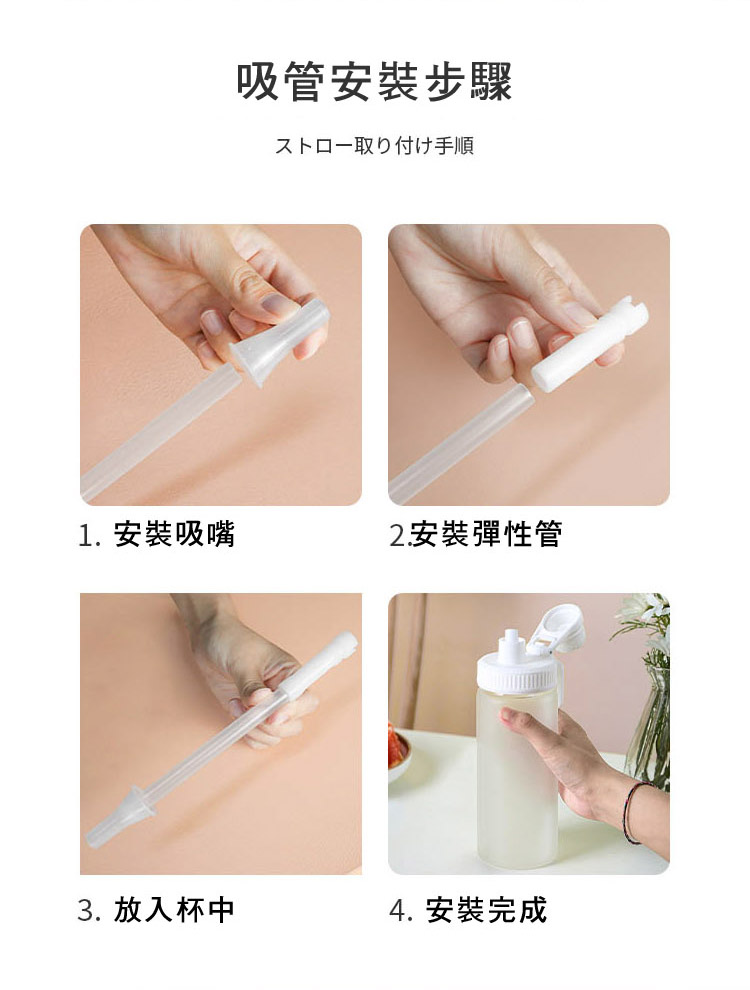 吸管安裝步驟

ストロー取り付け手順

1. 安裝吸嘴

2.安裝彈性管

3. 放入杯中

4. 安裝完成