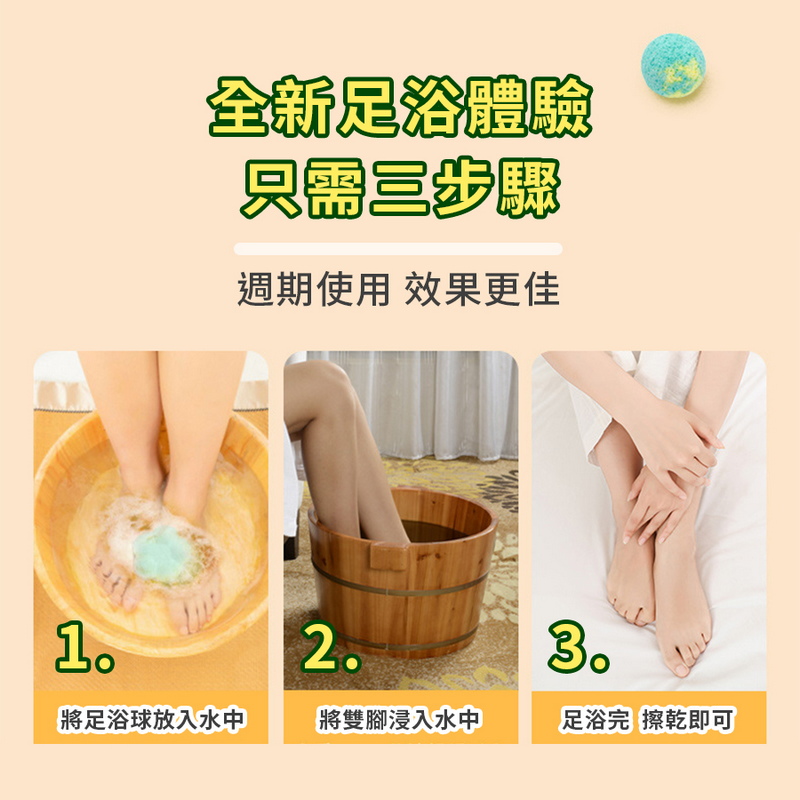 全新足浴體驗
只需三步驟

週期使用 效果更佳

1.
將足浴球放入水中

2.
將雙腳浸入水中

3.
足浴完 擦乾即可