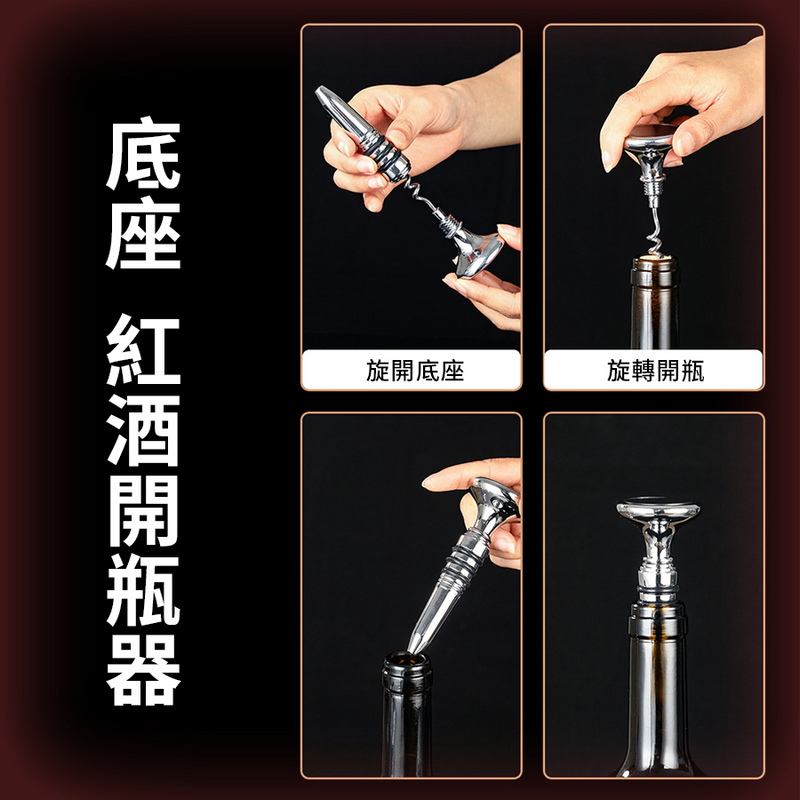 底座 紅酒開瓶器

旋開底座

旋轉開瓶