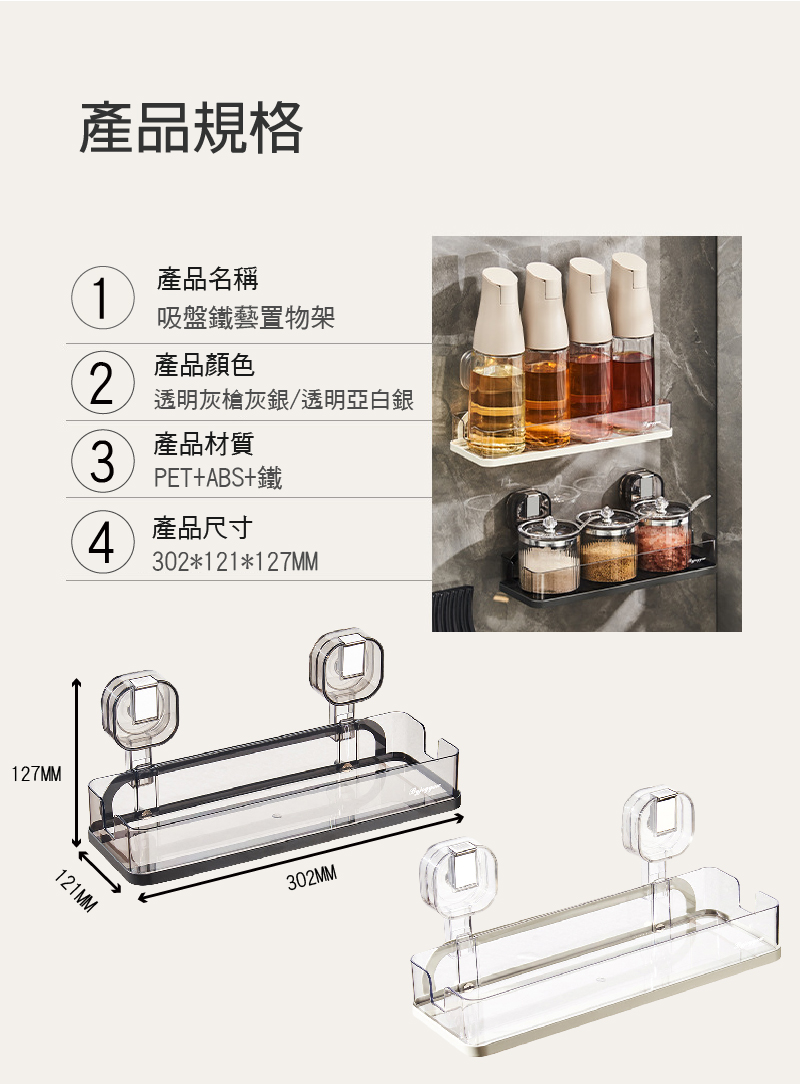 產品規格

1 產品名稱
吸盤鐵藝置物架

2 產品顏色
透明灰槍灰銀/透明亞白銀

3 產品材質
PET+ABS+鐵

4 產品尺寸
302*121*127MM

127MM
121MM
302MM