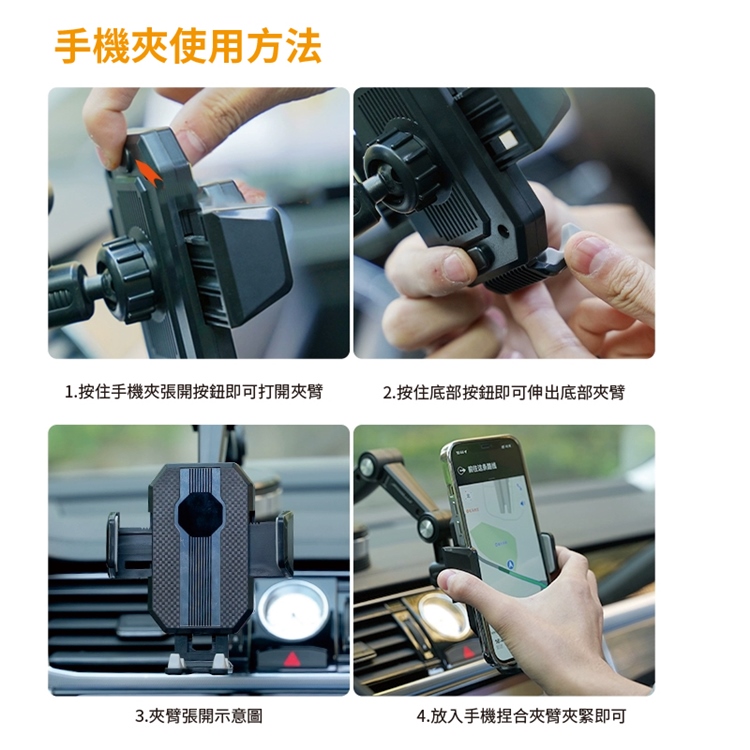 手機夾使用方法

1.按住手機夾張開按鈕即可打開夾臂

2.按住底部按鈕即可伸出底部夾臂

3.夾臂張開示意圖

4.放入手機捏合夾臂夾緊即可