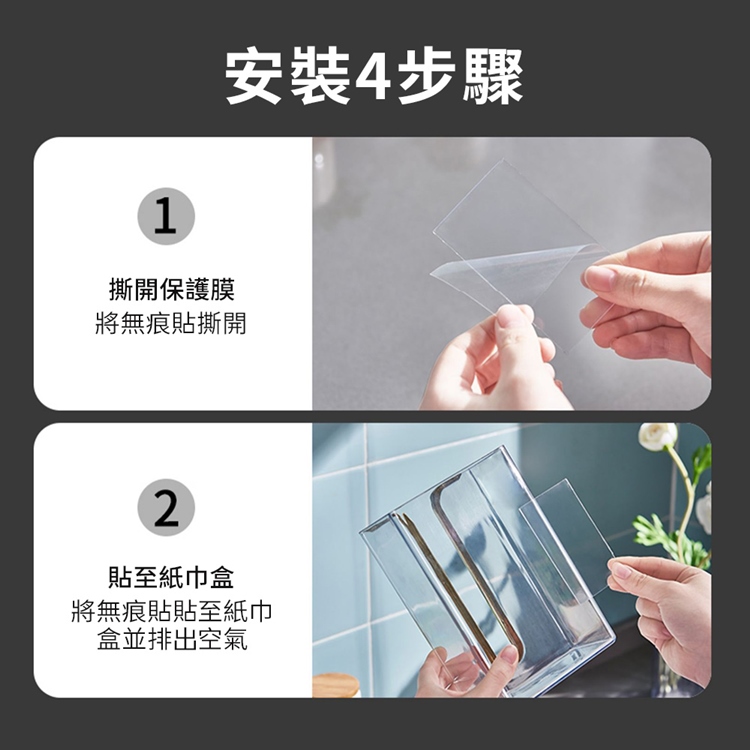 安裝4步驟

1

撕開保護膜
將無痕貼撕開

2

貼至紙巾盒
將無痕貼貼至紙巾盒並排出空氣