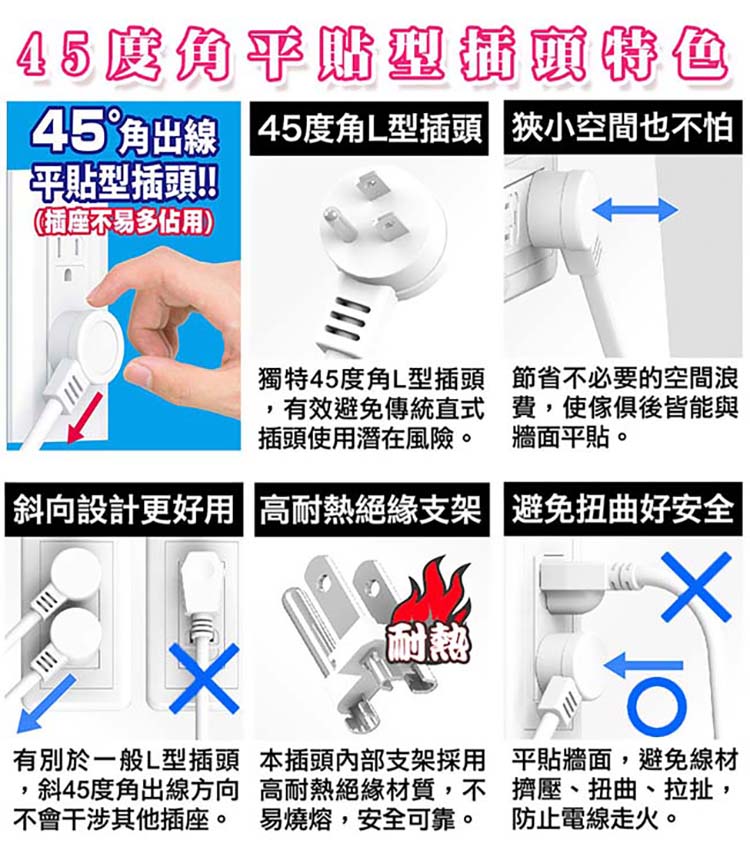 45度角平貼型插頭特色

45°角出線
平貼型插頭!!
(插座不易多佔用)

45度角L型插頭

獨特45度角L型插頭，有效避免傳統直式插頭使用潛在風險。

狹小空間也不怕

節省不必要的空間浪費，使傢俱後皆能與牆面平貼。

斜向設計更好用

有別於一般L型插頭，斜45度角出線方向不會干涉其他插座。

高耐熱絕緣支架

耐熱

本插頭內部支架採用高耐熱絕緣材質，不易燒熔，安全可靠。

避免扭曲好安全

平貼牆面，避免線材擠壓、扭曲、拉扯，防止電線走火。