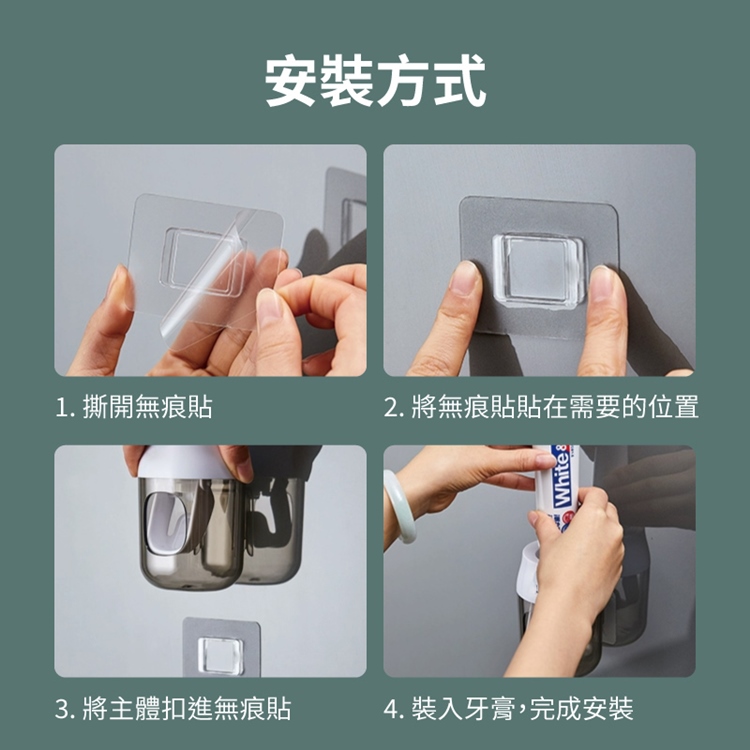 安裝方式

1. 撕開無痕貼

2. 將無痕貼貼在需要的位置

White

3. 將主體扣進無痕貼

4. 裝入牙膏,完成安裝