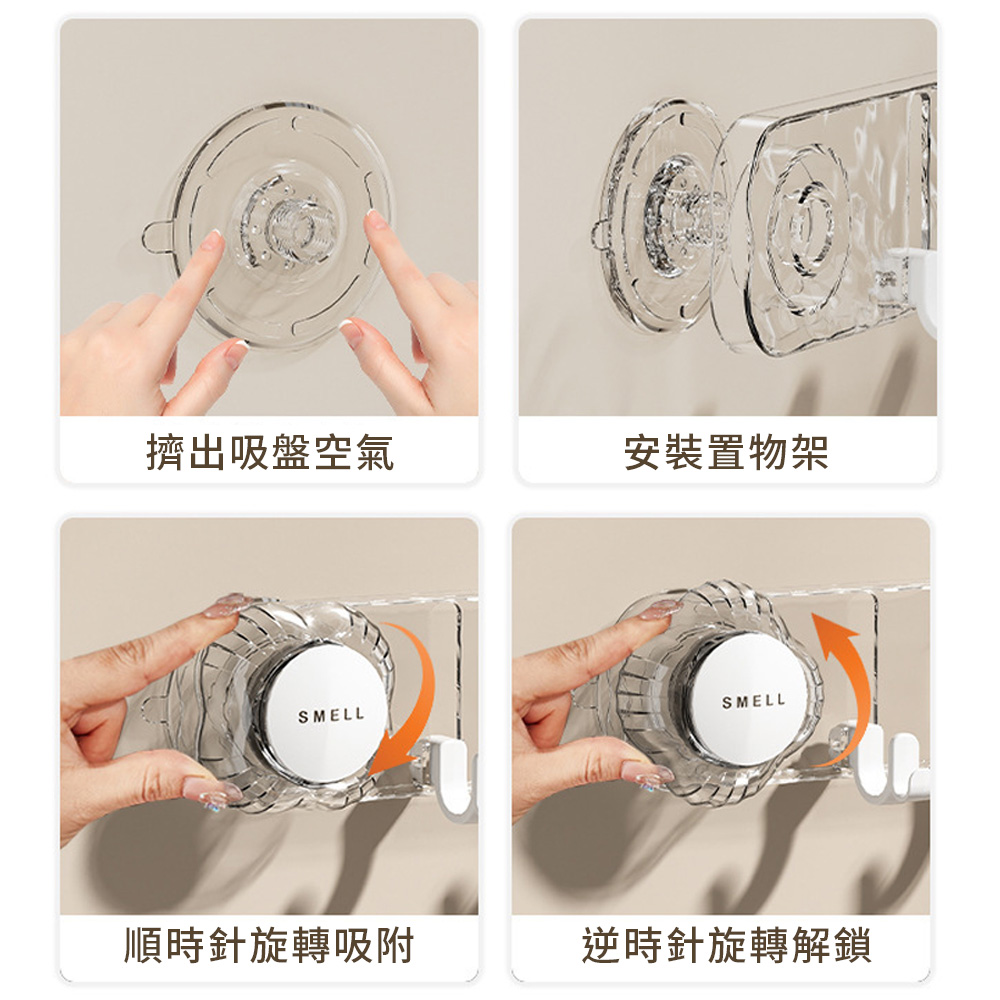 擠出吸盤空氣

安裝置物架

SMELL

順時針旋轉吸附

SMELL

逆時針旋轉解鎖