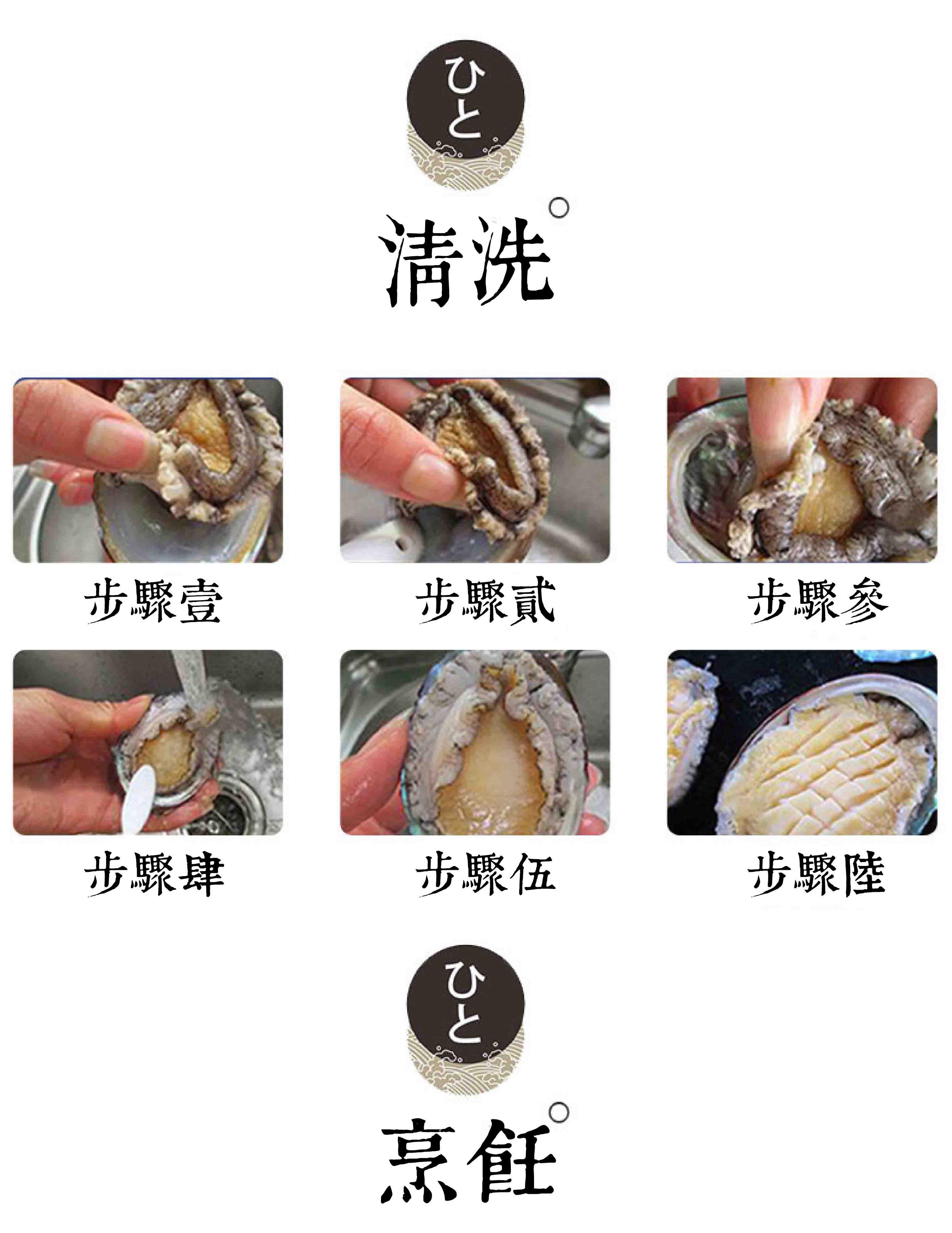 ひと

清洗

步驟壹

步驟貳

步驟參

步驟肆

步驟伍

步驟陸

ひと

烹飪