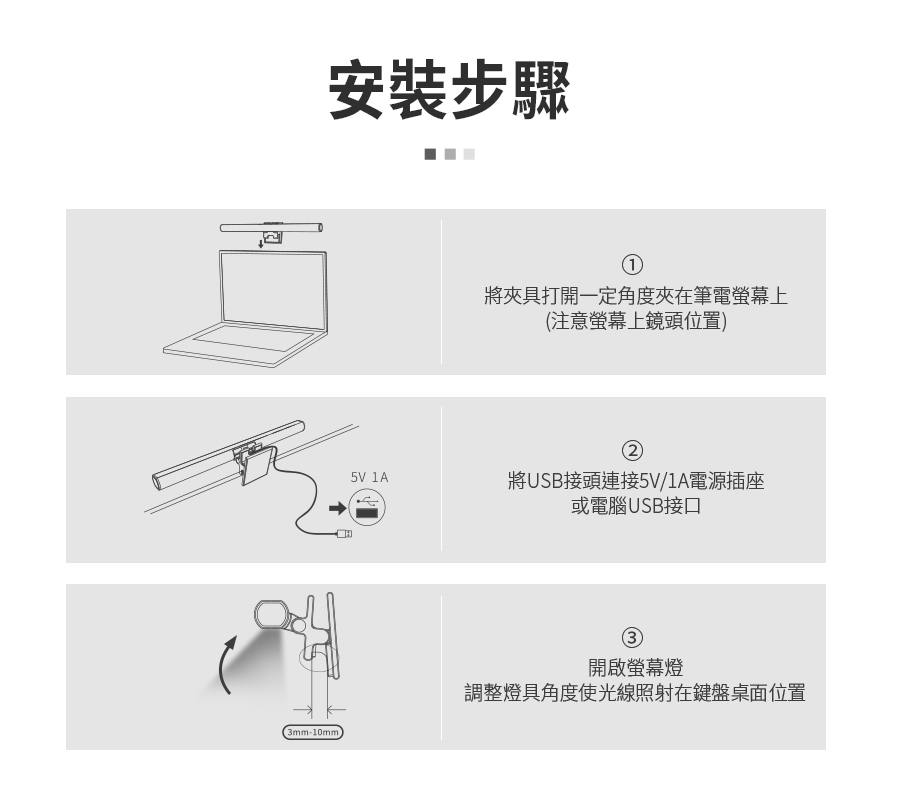 安裝步驟

①
將夾具打開一定角度夾在筆電螢幕上
(注意螢幕上鏡頭位置)

5V 1A

②
將USB接頭連接5V/1A電源插座
或電腦USB接口

3mm-10mm

③
開啟螢幕燈
調整燈具角度使光線照射在鍵盤桌面位置