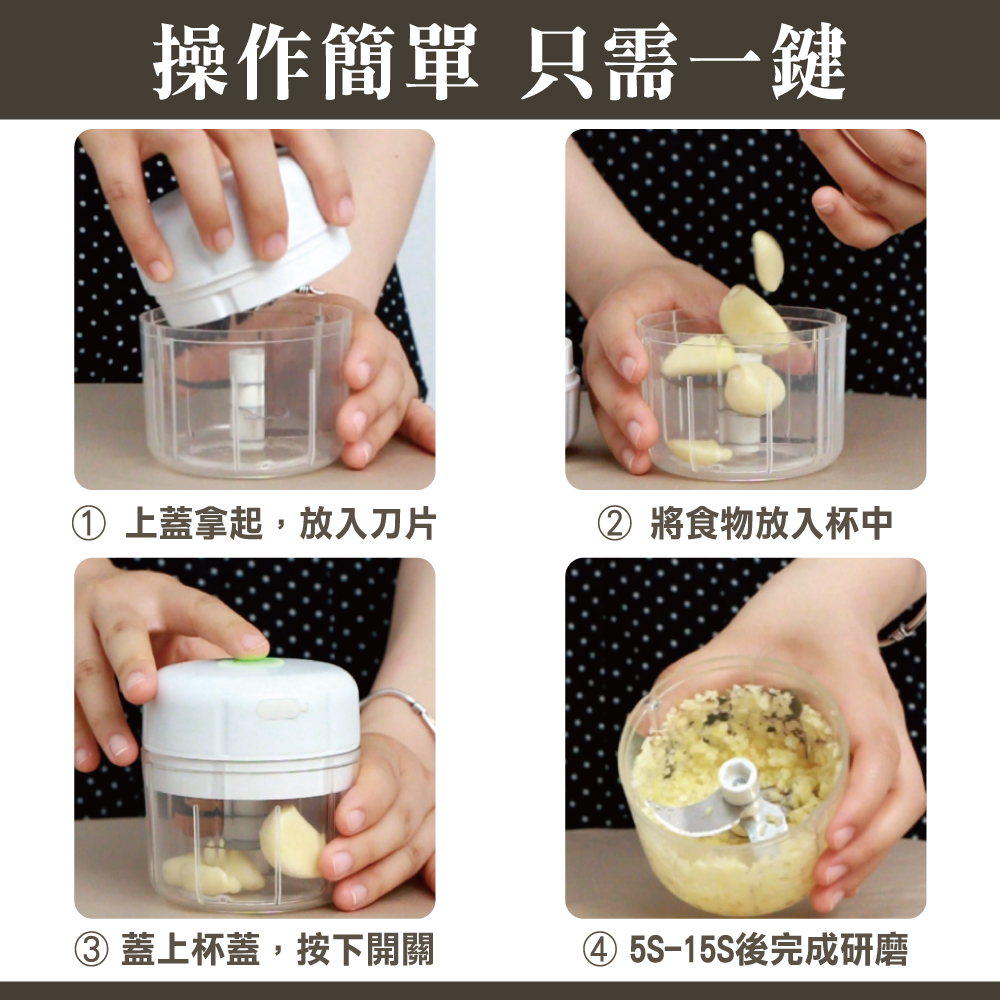 操作簡單 只需一鍵

① 上蓋拿起，放入刀片

② 將食物放入杯中

③ 蓋上杯蓋，按下開關

④ 5S-15S後完成研磨