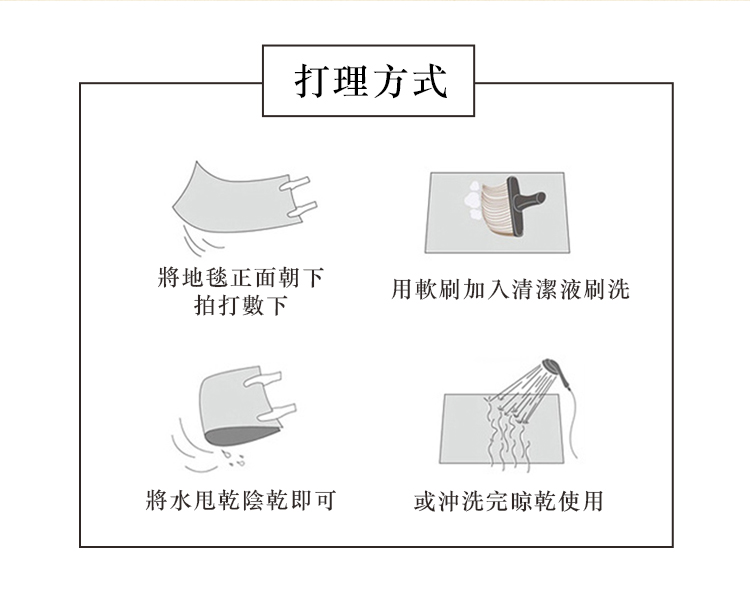 打理方式

將地毯正面朝下
拍打數下

用軟刷加入清潔液刷洗

將水甩乾陰乾即可

或沖洗完晾乾使用