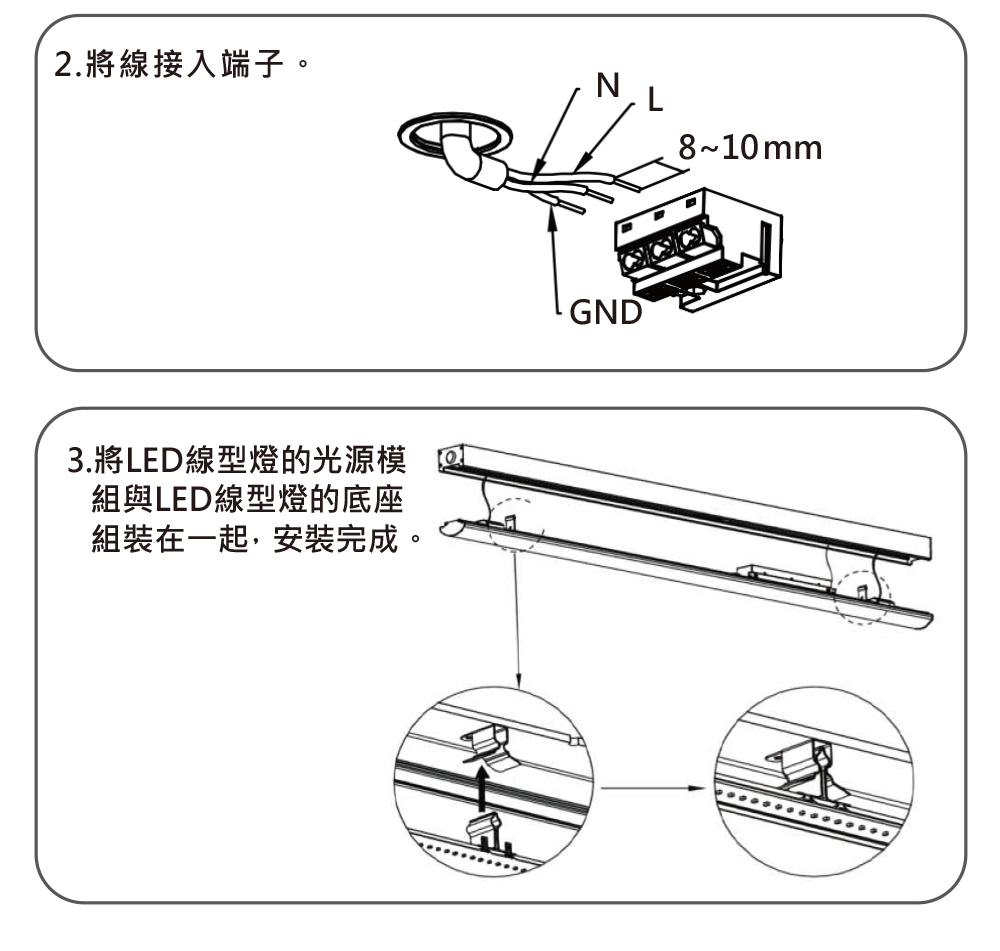 2.將線接入端子。

N

L

8~10mm

GND

3.將LED線型燈的光源模組與LED線型燈的底座組裝在一起，安裝完成。