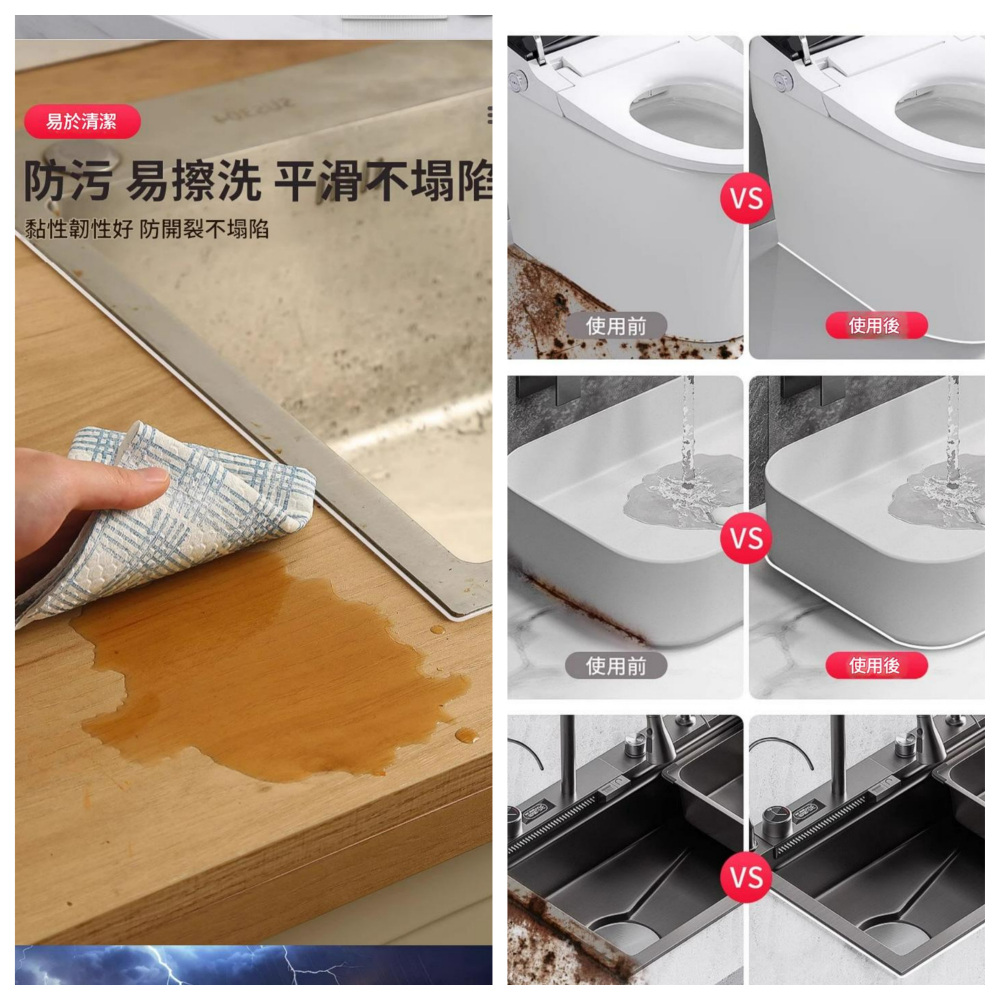 易於清潔

防污 易擦洗 平滑不塌陷

黏性韌性好 防開裂不塌陷

VS

使用前

使用後

VS

使用前

使用後

VS