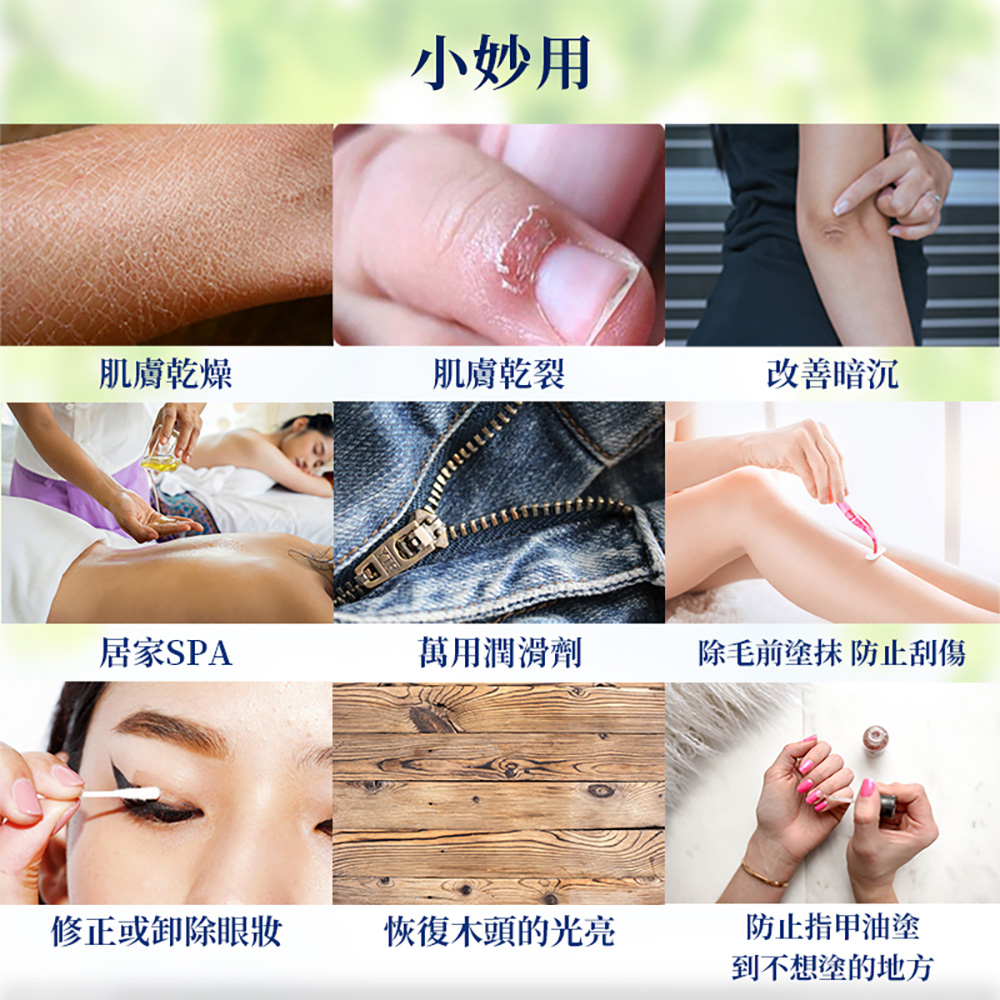 小妙用

肌膚乾燥

肌膚乾裂

改善暗沉

居家SPA

萬用潤滑劑

除毛前塗抹 防止刮傷

修正或卸除眼妝

恢復木頭的光亮

防止指甲油塗到不想塗的地方