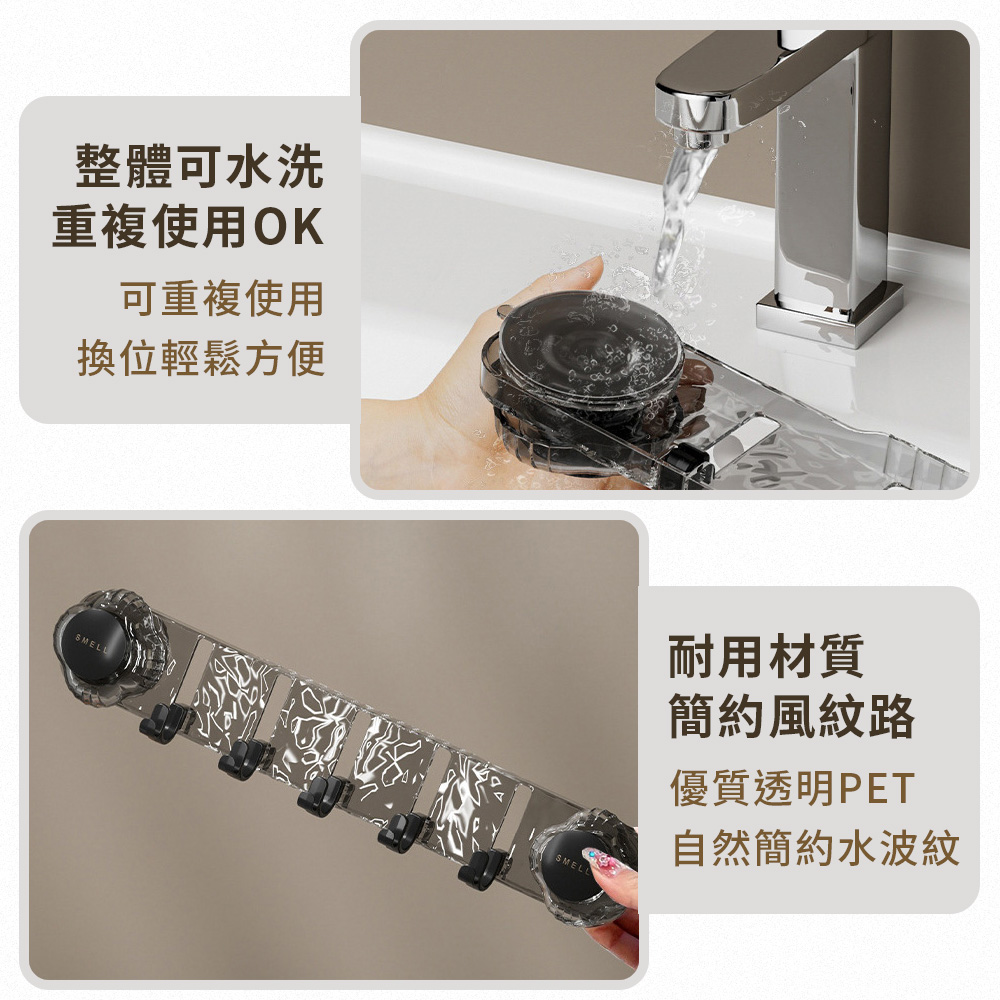 整體可水洗
重複使用OK

可重複使用
換位輕鬆方便

SMELL

SMELL

耐用材質
簡約風紋路

優質透明PET
自然簡約水波紋