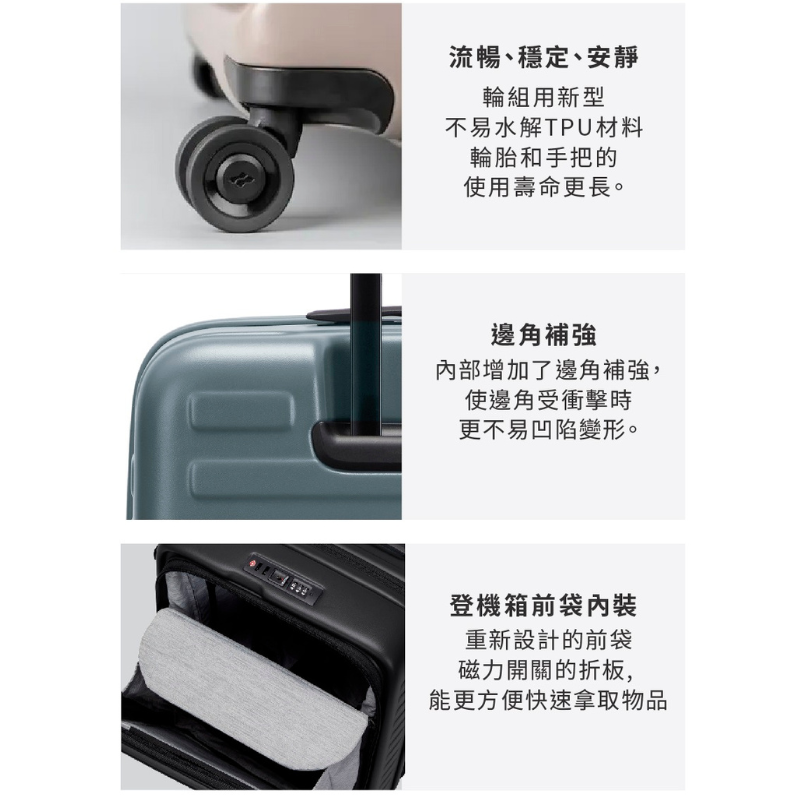 流暢、穩定、安靜
輪組用新型
不易水解TPU材料
輪胎和手把的
使用壽命更長。

邊角補強
內部增加了邊角補強，
使邊角受衝擊時
更不易凹陷變形。

登機箱前袋內裝
重新設計的前袋
磁力開關的折板,
能更方便快速拿取物品