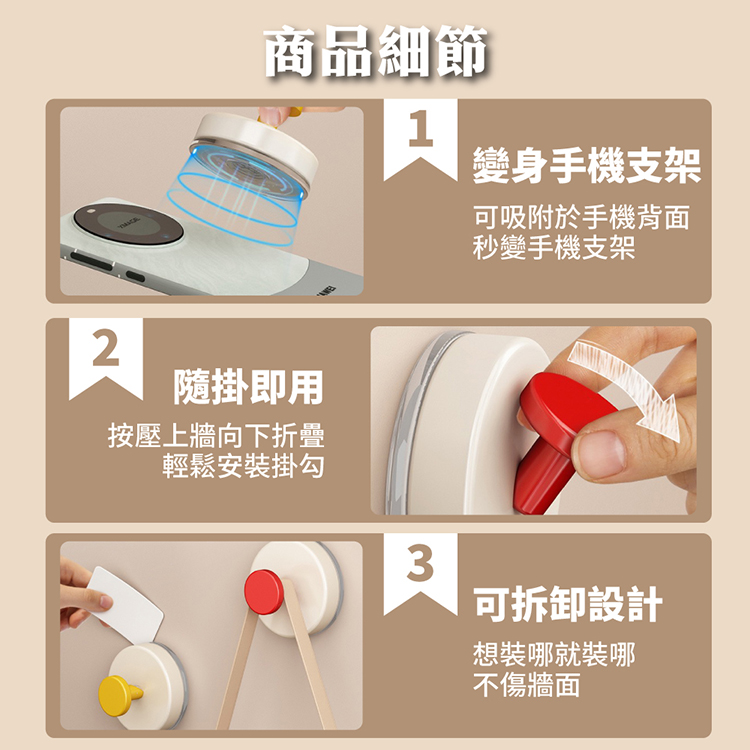 商品細節

1
變身手機支架
可吸附於手機背面
秒變手機支架

2
隨掛即用
按壓上牆向下折疊
輕鬆安裝掛勾

3
可拆卸設計
想裝哪就裝哪
不傷牆面