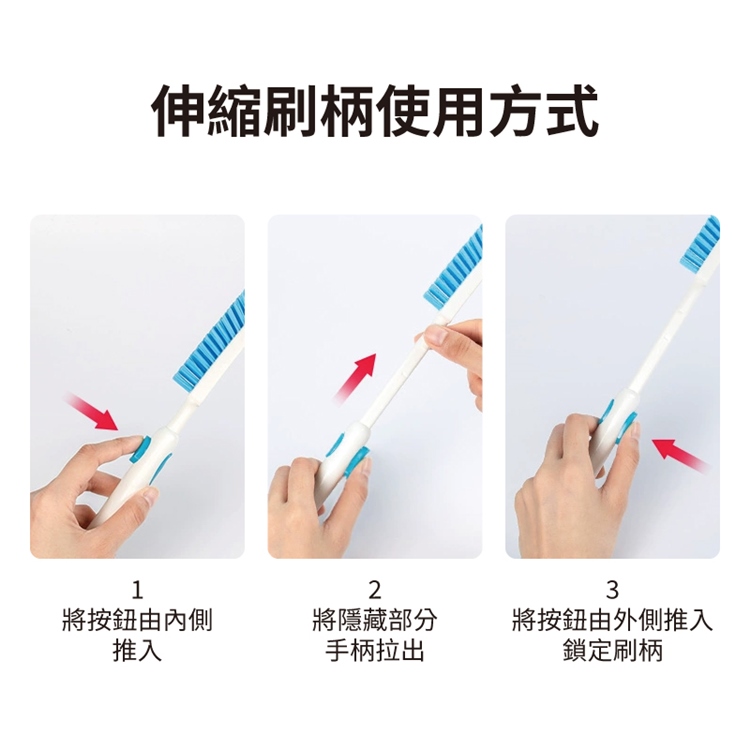 伸縮刷柄使用方式

1
將按鈕由內側推入

2
將隱藏部分手柄拉出

3
將按鈕由外側推入鎖定刷柄