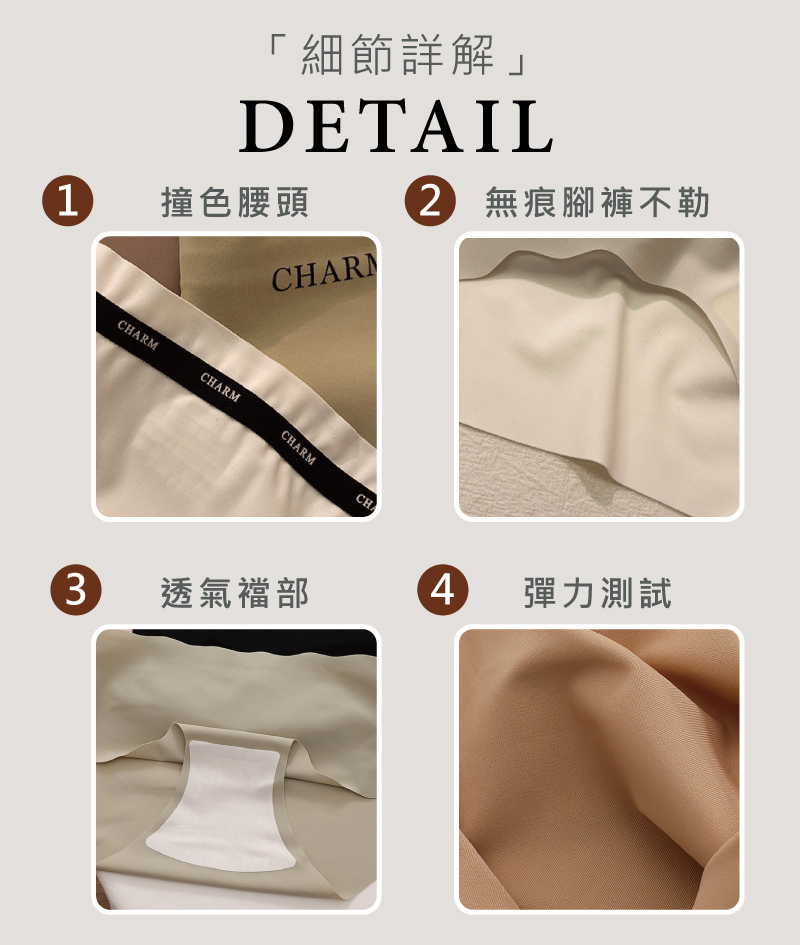 「細節詳解」
DETAIL

1 撞色腰頭

CHARM
CHARM
CHARM
CHARM
CH

2 無痕腳褲不勒

3 透氣襠部

4 彈力測試