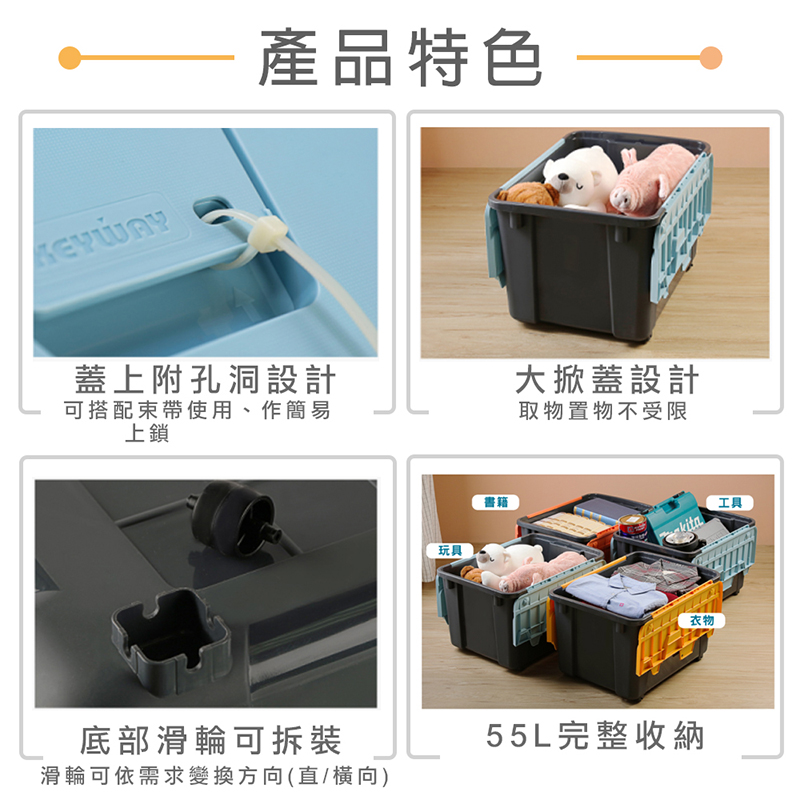 產品特色

KEYWAY

蓋上附孔洞設計
可搭配束帶使用、作簡易上鎖

大掀蓋設計
取物置物不受限

底部滑輪可拆裝
滑輪可依需求變換方向(直/橫向)

書籍
工具
玩具
衣物
makita

55L完整收納