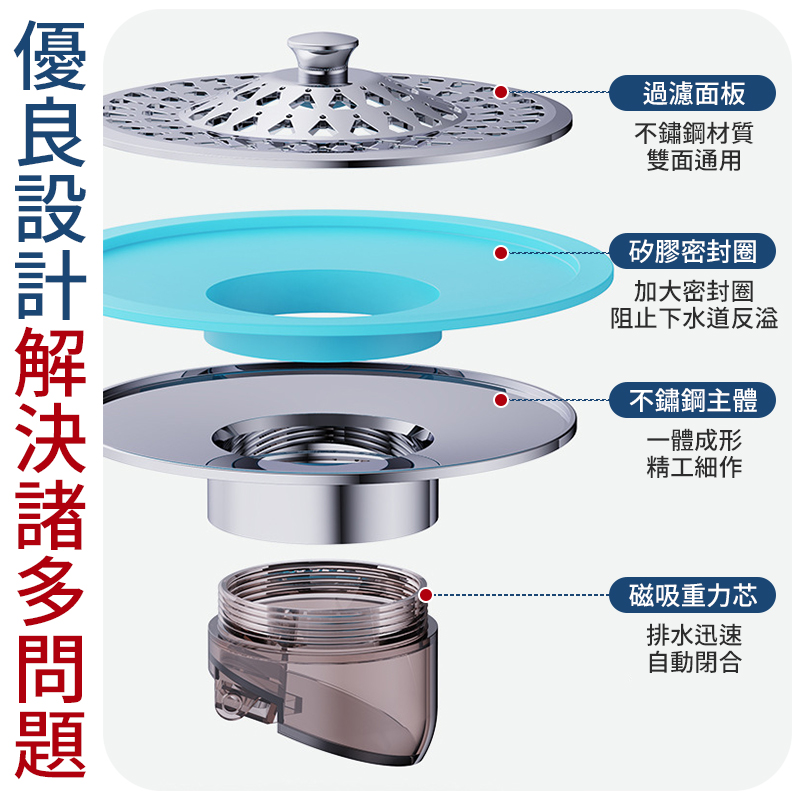 優良設計解決諸多問題

過濾面板
不鏽鋼材質
雙面通用

矽膠密封圈
加大密封圈
阻止下水道反溢

不鏽鋼主體
一體成形
精工細作

磁吸重力芯
排水迅速
自動閉合