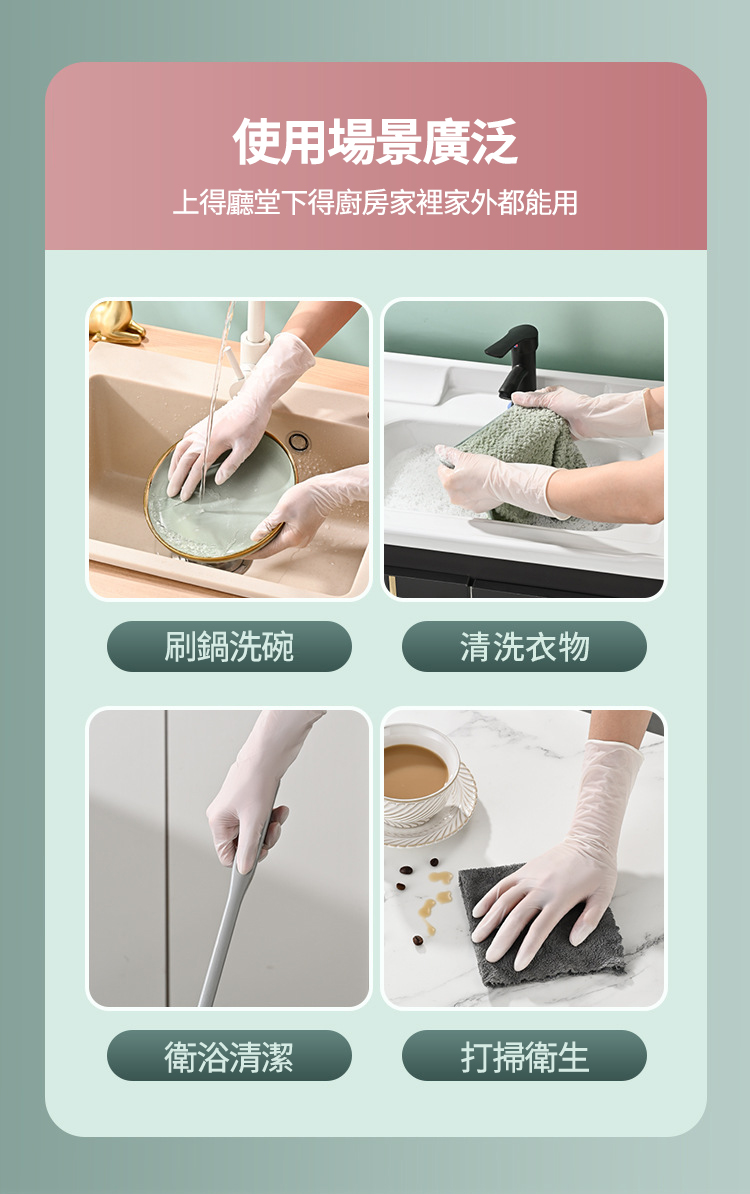 使用場景廣泛

上得廳堂下得廚房家裡家外都能用

刷鍋洗碗

清洗衣物

衛浴清潔

打掃衛生