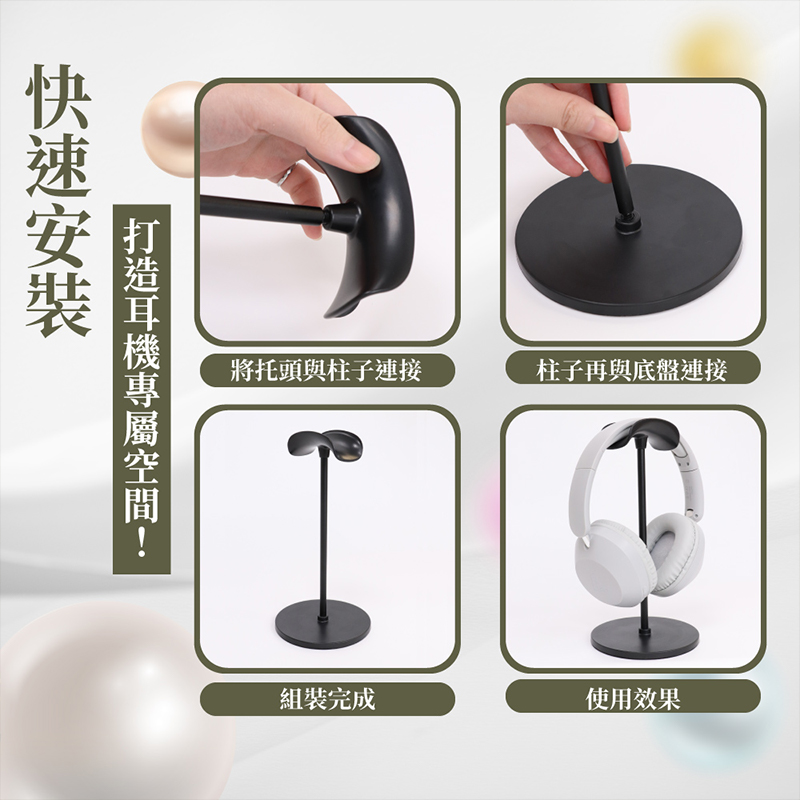 快速安裝

打造耳機專屬空間！

將托頭與柱子連接

柱子再與底盤連接

組裝完成

使用效果