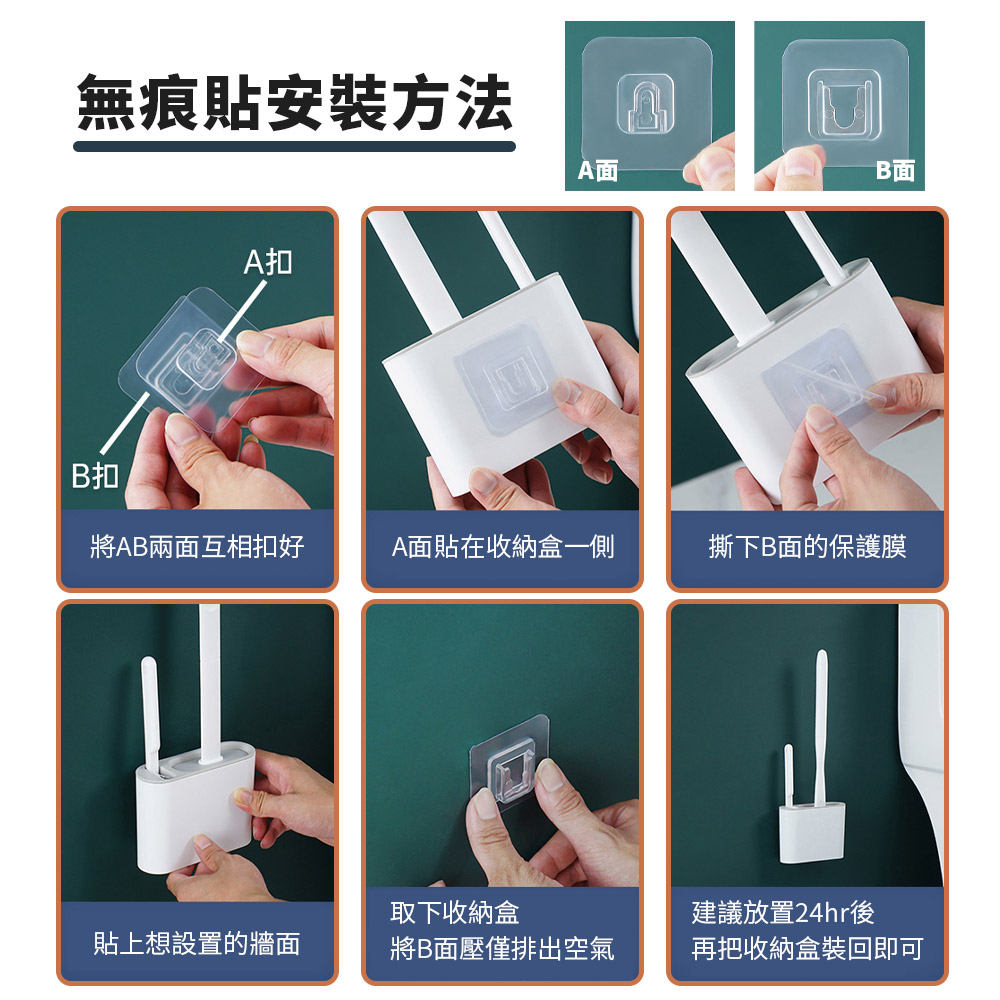 無痕貼安裝方法

A面

B面

A扣

B扣

將AB兩面互相扣好

A面貼在收納盒一側

撕下B面的保護膜

貼上想設置的牆面

取下收納盒
將B面壓僅排出空氣

建議放置24hr後
再把收納盒裝回即可