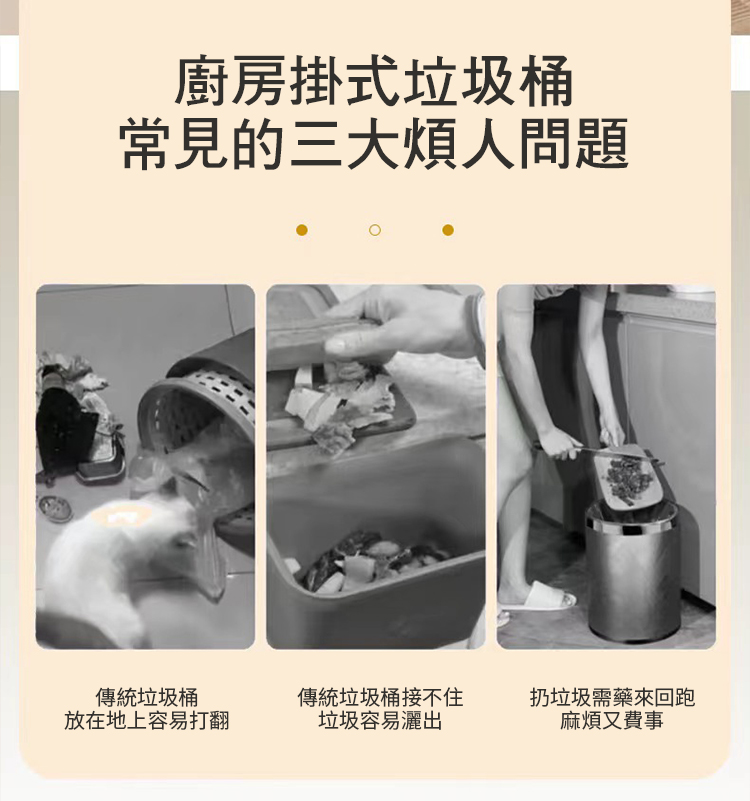 廚房掛式垃圾桶
常見的三大煩人問題

傳統垃圾桶
放在地上容易打翻

傳統垃圾桶接不住
垃圾容易灑出

扔垃圾需藥來回跑
麻煩又費事