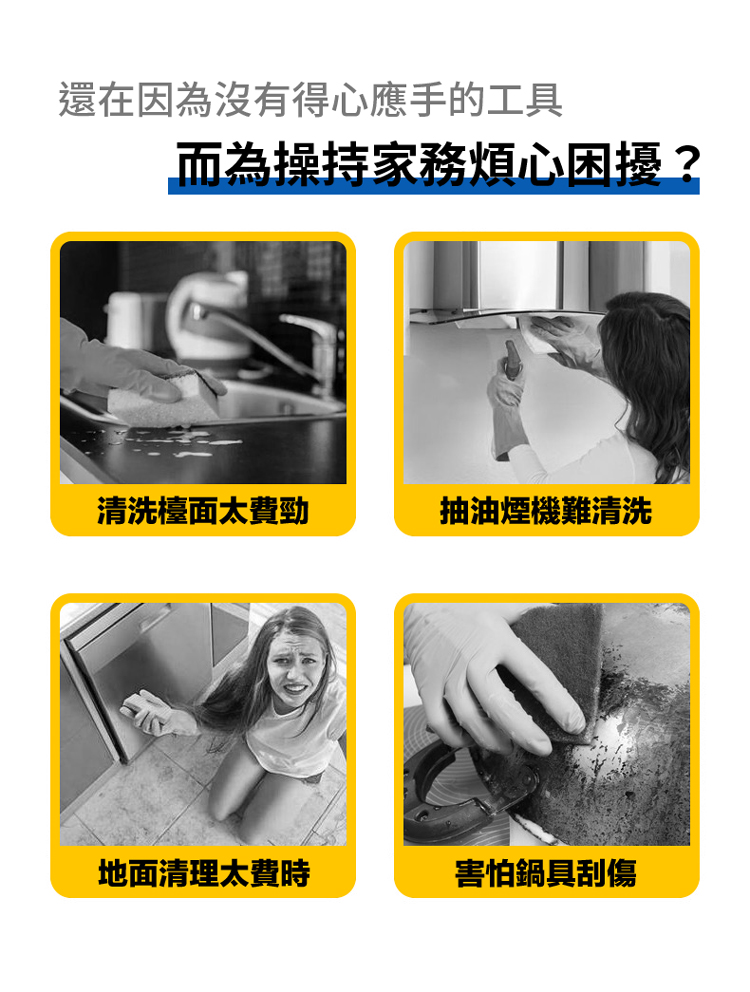 還在因為沒有得心應手的工具
而為操持家務煩心困擾？

清洗檯面太費勁

抽油煙機難清洗

地面清理太費時

害怕鍋具刮傷