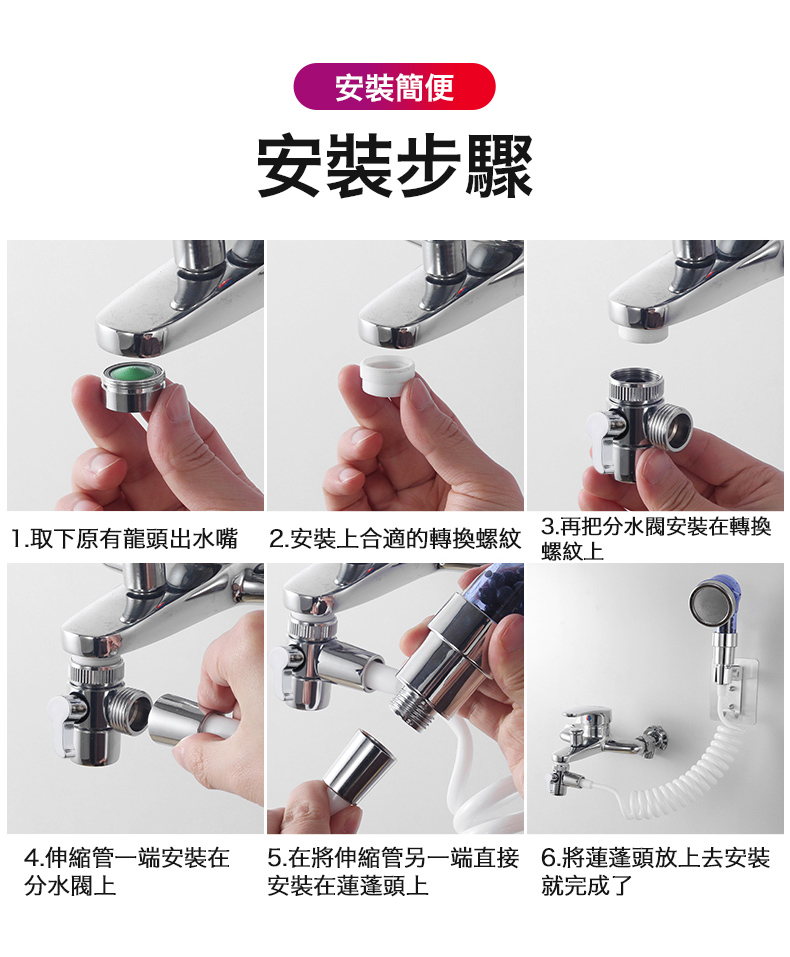 安裝簡便

安裝步驟

1.取下原有龍頭出水嘴

2.安裝上合適的轉換螺紋

3.再把分水閥安裝在轉換螺紋上

4.伸縮管一端安裝在分水閥上

5.在將伸縮管另一端直接安裝在蓮蓬頭上

6.將蓮蓬頭放上去安裝就完成了