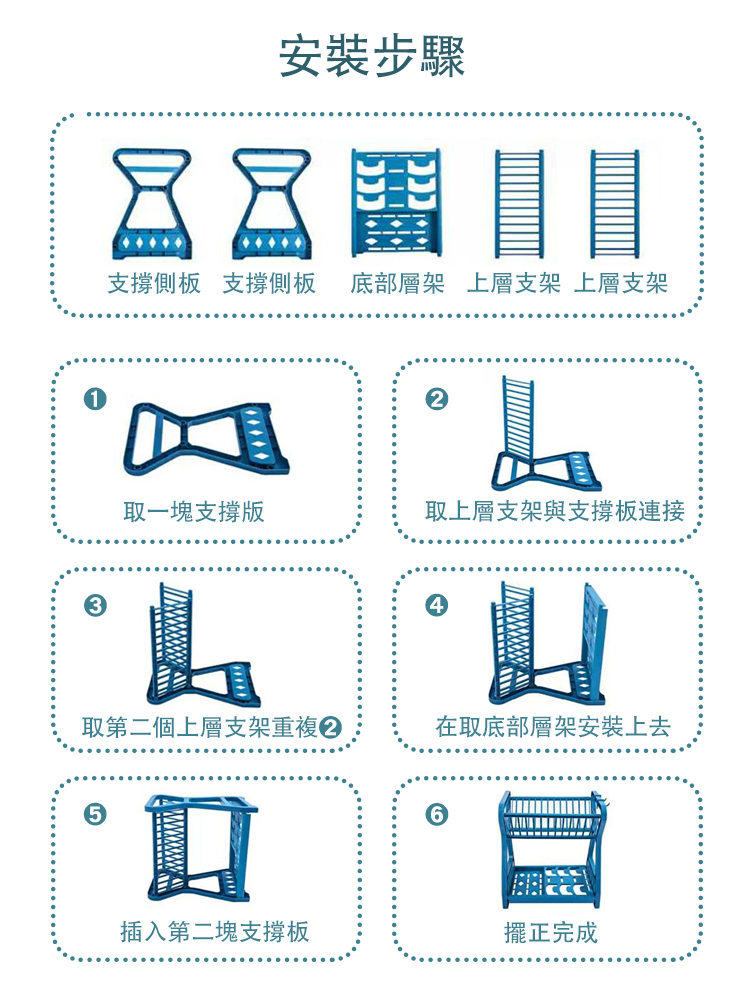 安裝步驟

支撐側板 支撐側板 底部層架 上層支架 上層支架

❶
取一塊支撐版

❷
取上層支架與支撐板連接

❸
取第二個上層支架重複❷

❹
在取底部層架安裝上去

❺
插入第二塊支撐板

❻
擺正完成