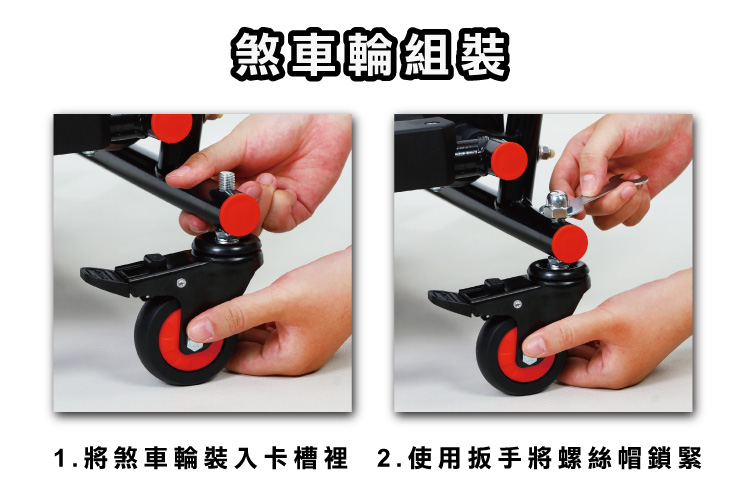 煞車輪組裝

1.將煞車輪裝入卡槽裡

2.使用扳手將螺絲帽鎖緊