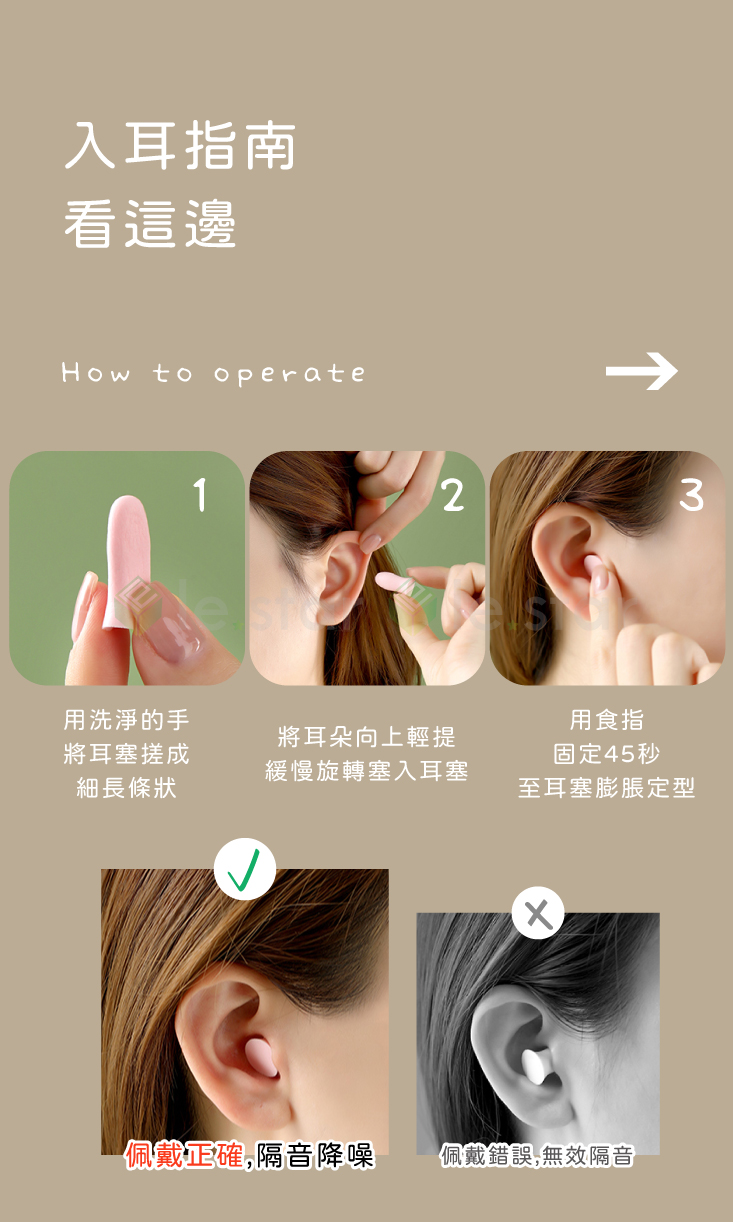 入耳指南
看這邊

How to operate

1

2

3

用洗淨的手
將耳塞搓成
細長條狀

將耳朵向上輕提
緩慢旋轉塞入耳塞

用食指
固定45秒
至耳塞膨脹定型

佩戴正確,隔音降噪

佩戴錯誤,無效隔音