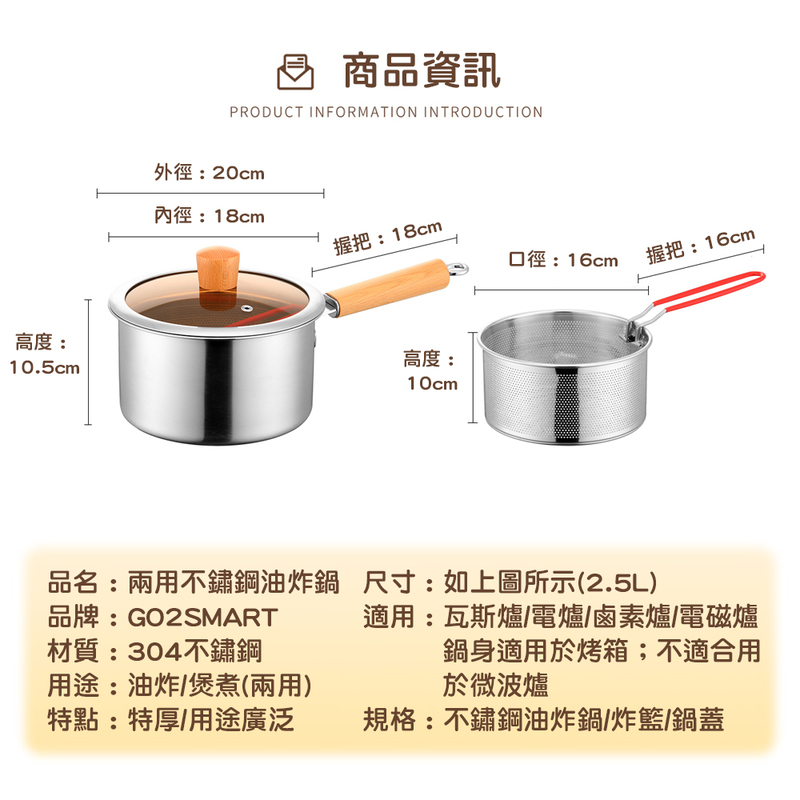 商品資訊
PRODUCT INFORMATION INTRODUCTION

外徑：20cm
內徑：18cm
握把：18cm
高度：10.5cm

口徑：16cm
握把：16cm
高度：10cm

品名：兩用不鏽鋼油炸鍋
品牌：GO2SMART
材質：304不鏽鋼
用途：油炸/煲煮(兩用)
特點：特厚/用途廣泛

尺寸：如上圖所示(2.5L)
適用：瓦斯爐/電爐/鹵素爐/電磁爐 鍋身適用於烤箱；不適合用於微波爐
規格：不鏽鋼油炸鍋/炸籃/鍋蓋