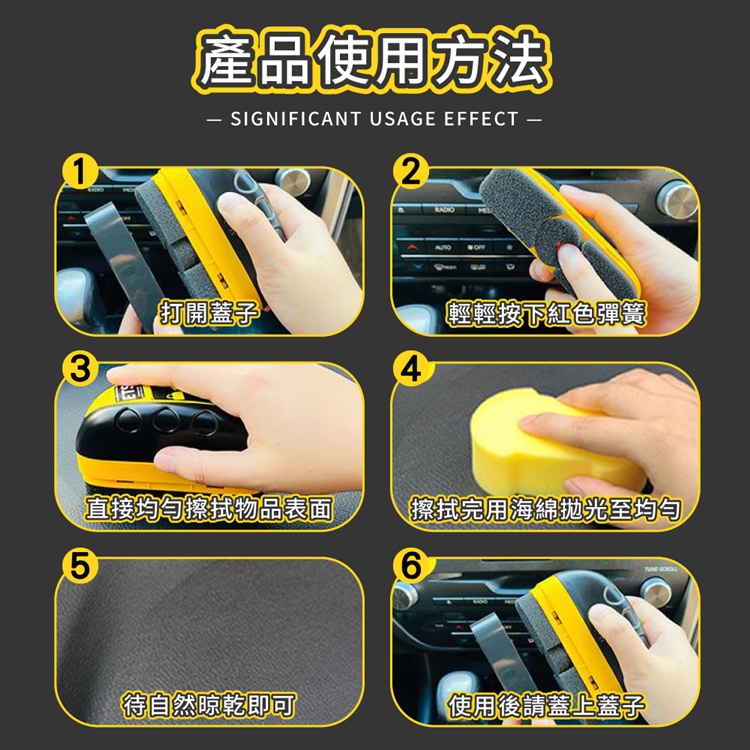 產品使用方法

— SIGNIFICANT USAGE EFFECT —

1
打開蓋子

2
輕輕按下紅色彈簧

3
直接均勻擦拭物品表面

4
擦拭完用海綿拋光至均勻

5
待自然晾乾即可

6
使用後請蓋上蓋子