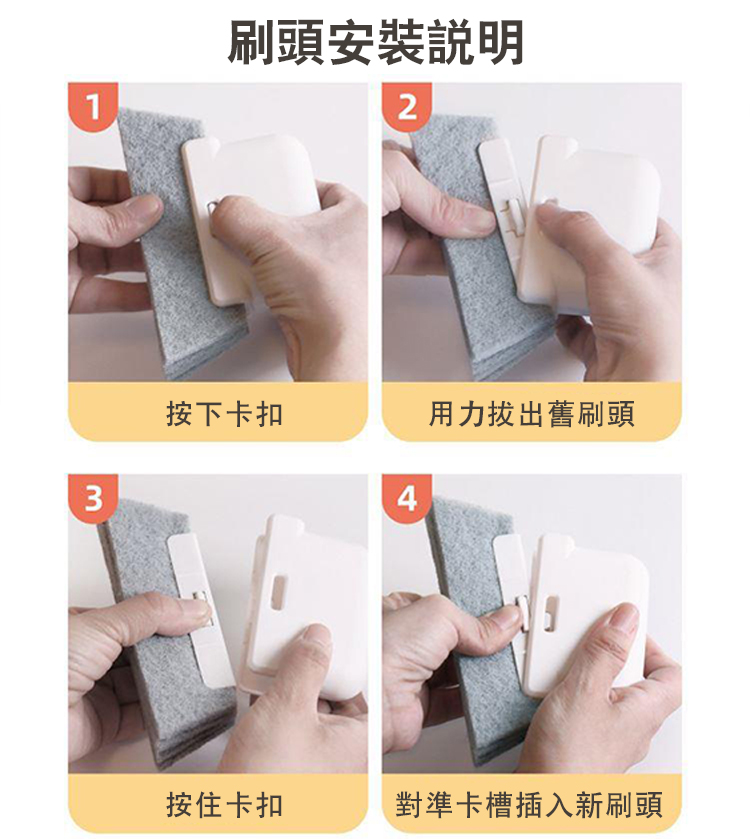 刷頭安裝說明

1

按下卡扣

2

用力拔出舊刷頭

3

按住卡扣

4

對準卡槽插入新刷頭