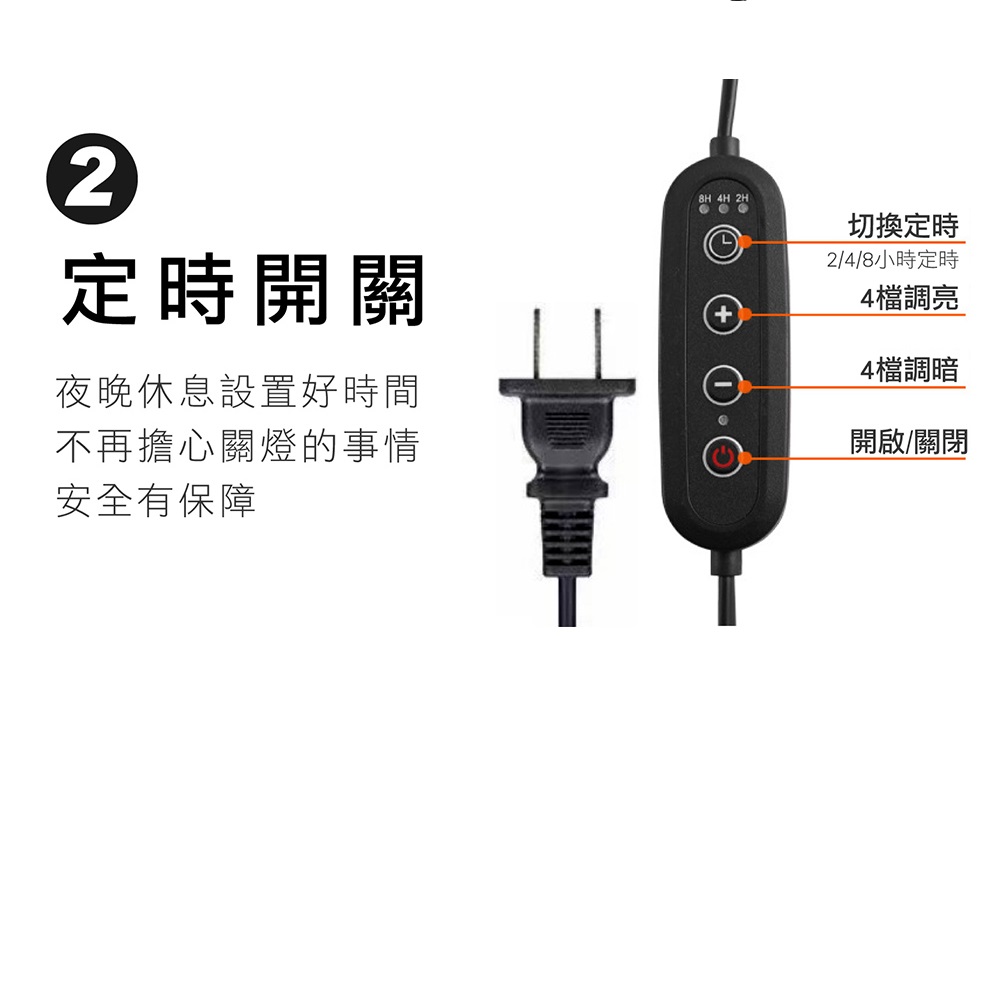 2
定時開關

夜晚休息設置好時間
不再擔心關燈的事情
安全有保障

8H 4H 2H

切換定時
2/4/8小時定時
4檔調亮
4檔調暗
開啟/關閉