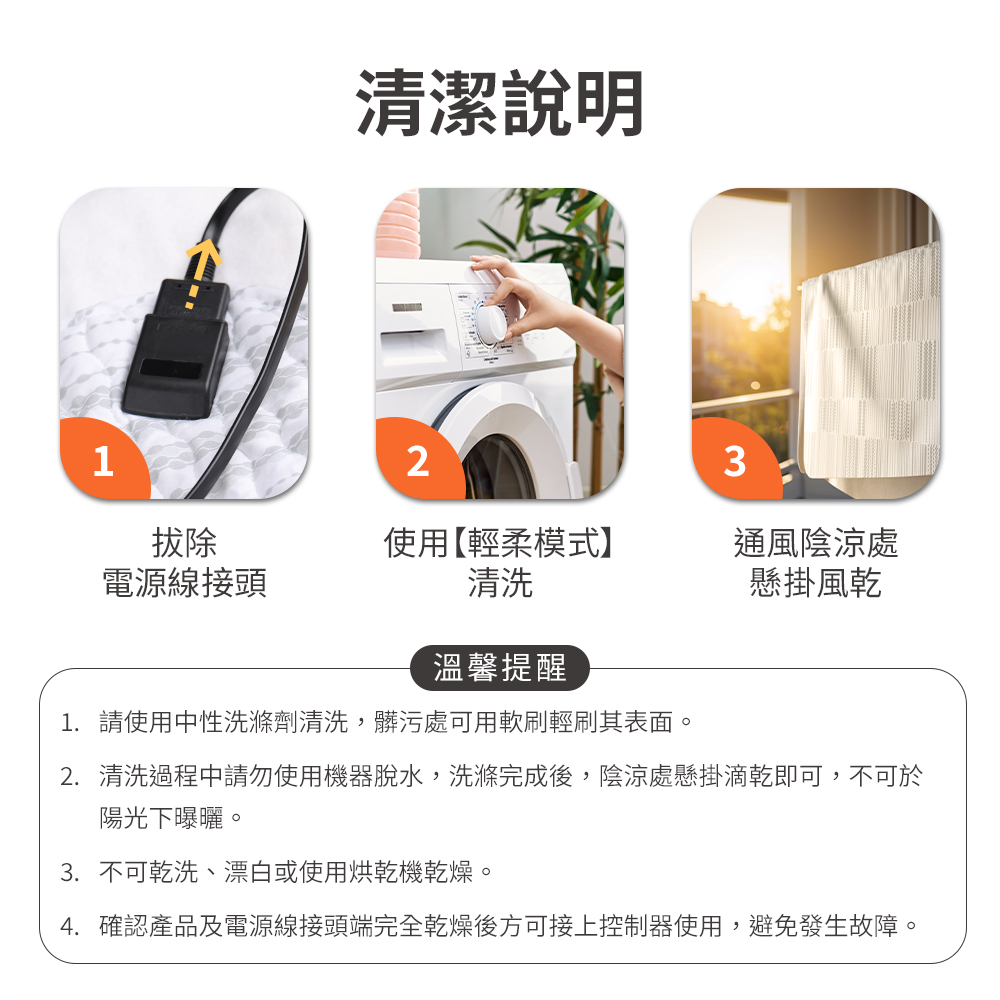 清潔說明

1
拔除
電源線接頭

2
使用【輕柔模式】
清洗

3
通風陰涼處
懸掛風乾

溫馨提醒

1. 請使用中性洗滌劑清洗，髒污處可用軟刷輕刷其表面。

2. 清洗過程中請勿使用機器脫水，洗滌完成後，陰涼處懸掛滴乾即可，不可於陽光下曝曬。

3. 不可乾洗、漂白或使用烘乾機乾燥。

4. 確認產品及電源線接頭端完全乾燥後方可接上控制器使用，避免發生故障。