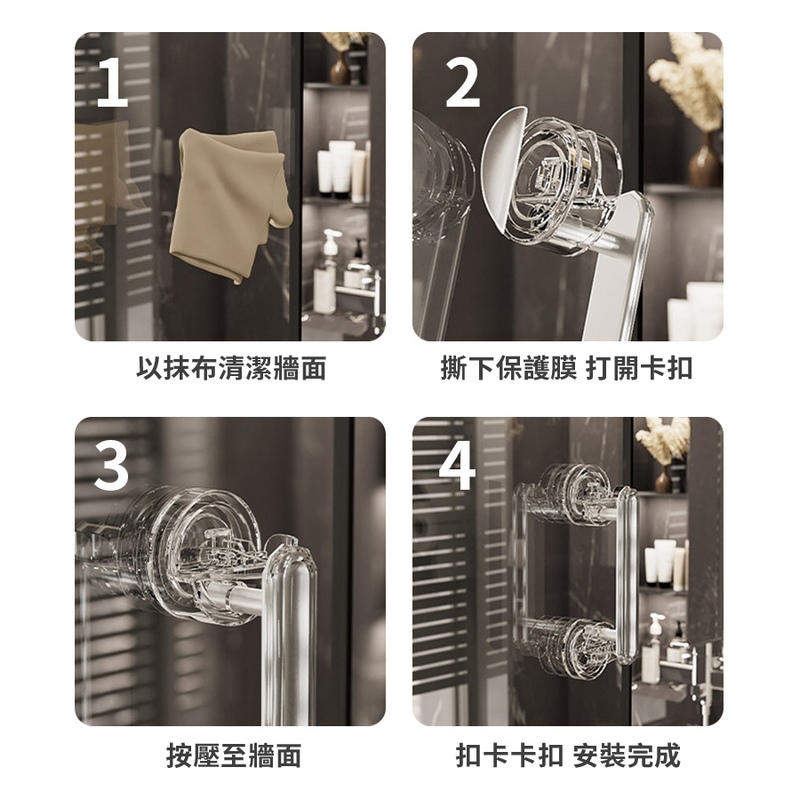 1

以抹布清潔牆面

2

撕下保護膜 打開卡扣

3

按壓至牆面

4

扣卡卡扣 安裝完成