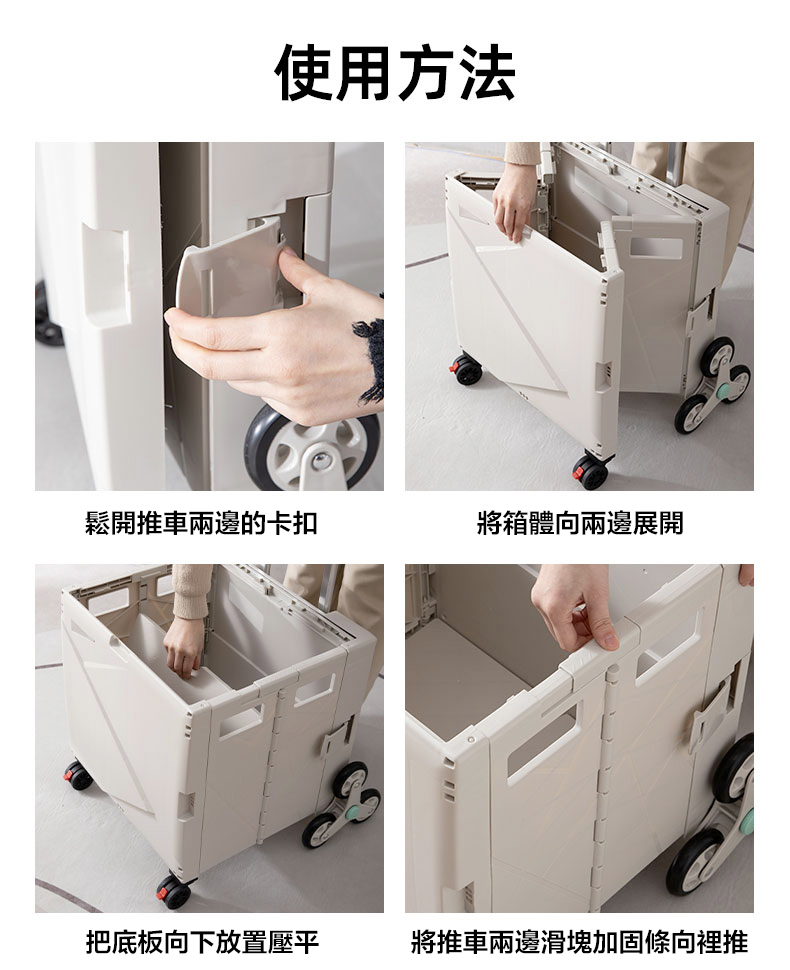 使用方法

鬆開推車兩邊的卡扣

將箱體向兩邊展開

把底板向下放置壓平

將推車兩邊滑塊加固條向裡推