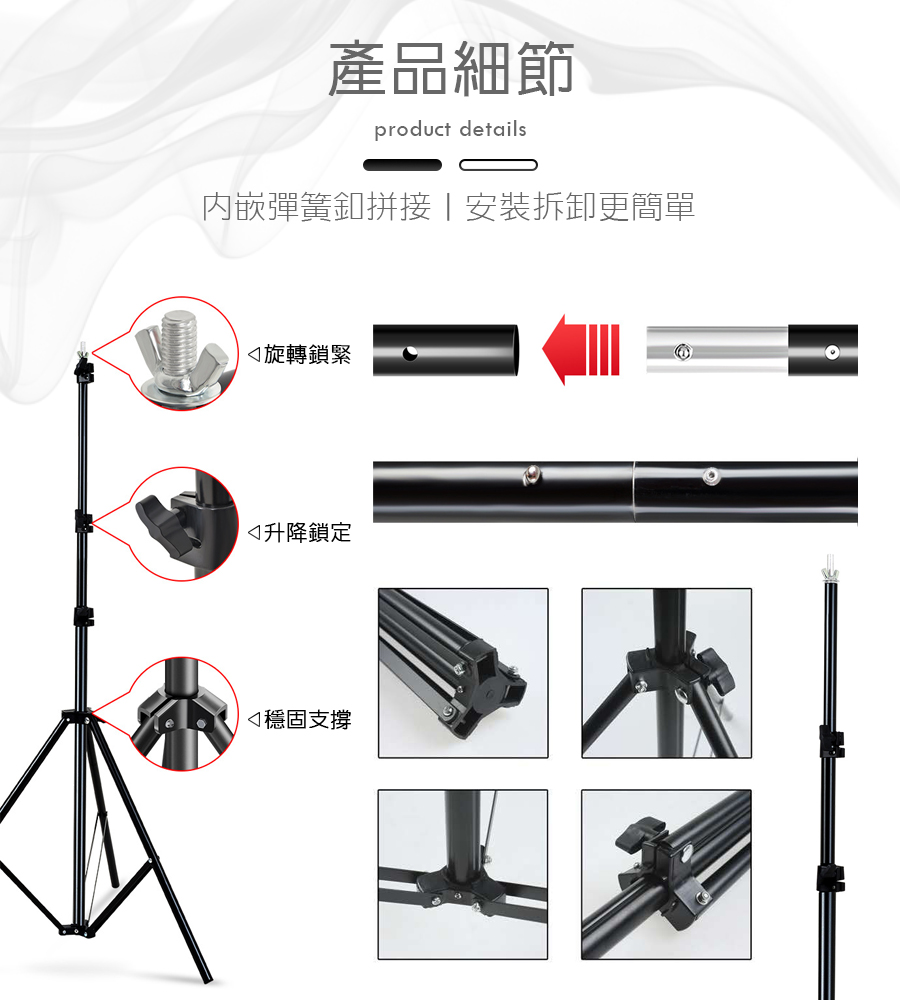 產品細節

product details

內嵌彈簧釦拼接 | 安裝拆卸更簡單

◁旋轉鎖緊

◁升降鎖定

◁穩固支撐