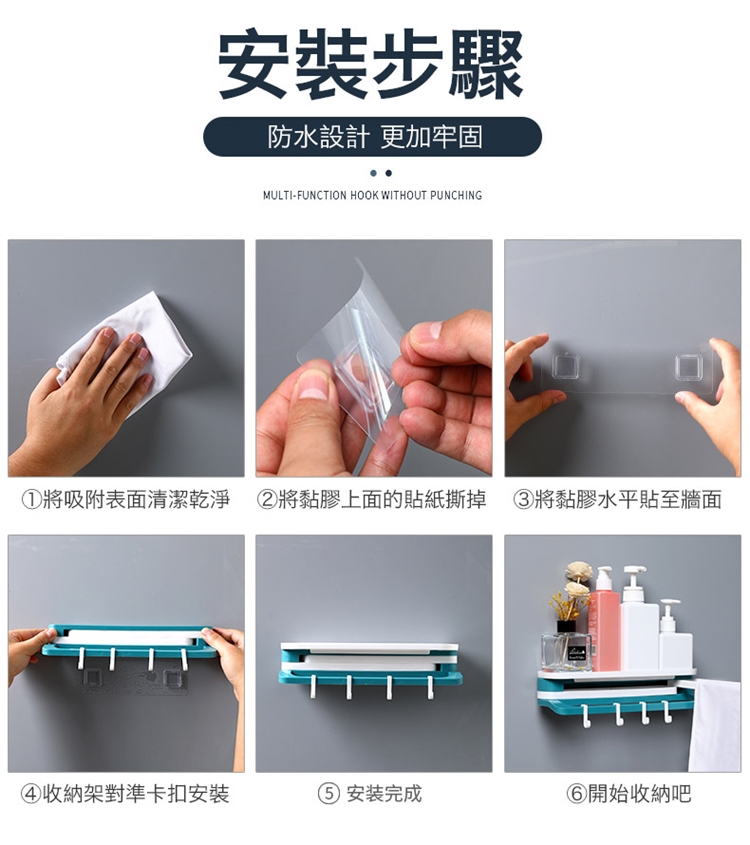 安裝步驟

防水設計 更加牢固

MULTI-FUNCTION HOOK WITHOUT PUNCHING

①將吸附表面清潔乾淨

②將黏膠上面的貼紙撕掉

③將黏膠水平貼至牆面

④收納架對準卡扣安裝

⑤ 安裝完成

⑥開始收納吧