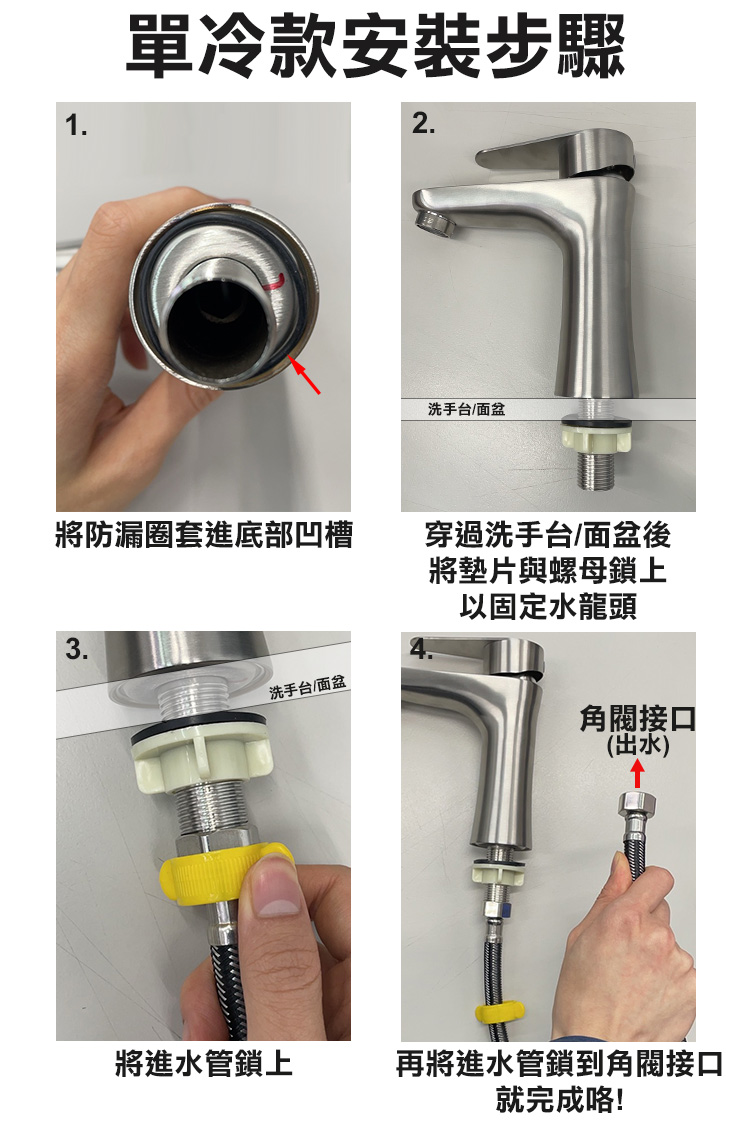 單冷款安裝步驟

1.

將防漏圈套進底部凹槽

2.

洗手台/面盆

穿過洗手台/面盆後
將墊片與螺母鎖上
以固定水龍頭

3.

洗手台/面盆

將進水管鎖上

4.

角閥接口
(出水)

再將進水管鎖到角閥接口
就完成咯!