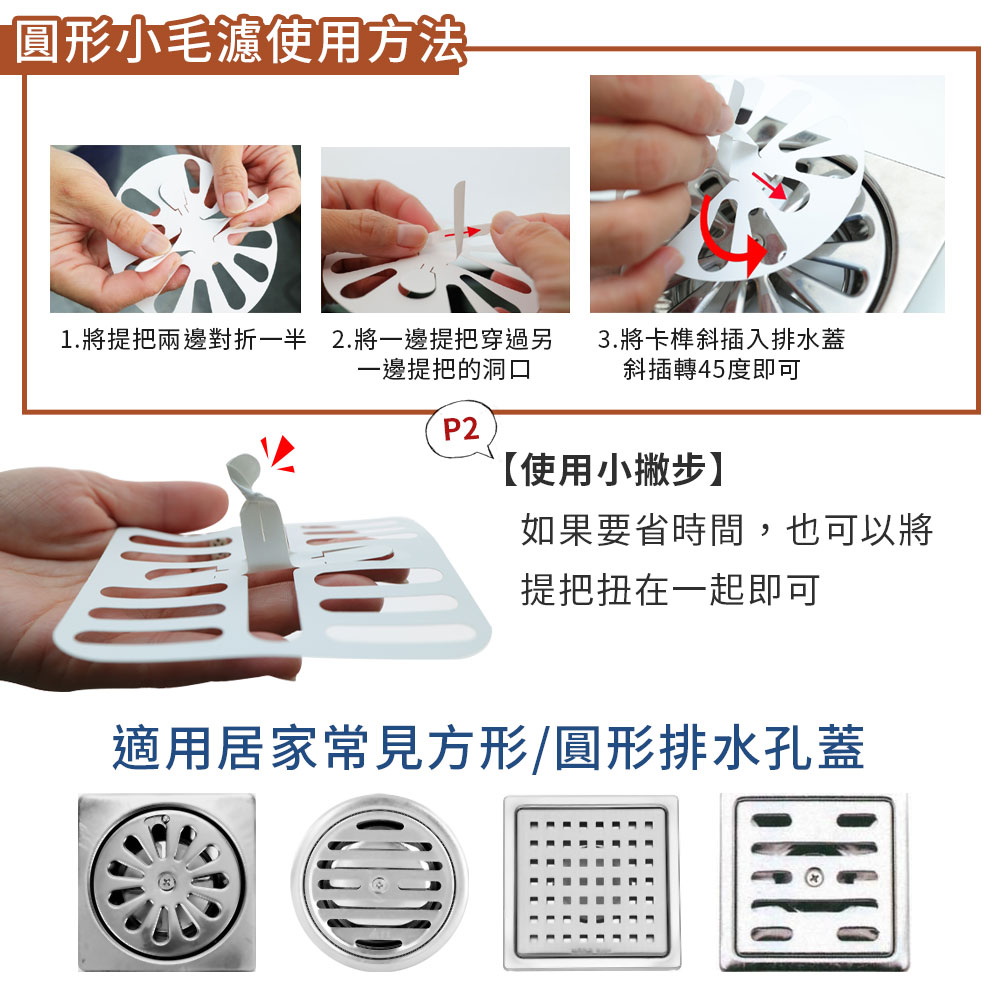 圓形小毛濾使用方法

1.將提把兩邊對折一半

2.將一邊提把穿過另一邊提把的洞口

3.將卡榫斜插入排水蓋斜插轉45度即可

P2

【使用小撇步】

如果要省時間，也可以將提把扭在一起即可

適用居家常見方形/圓形排水孔蓋