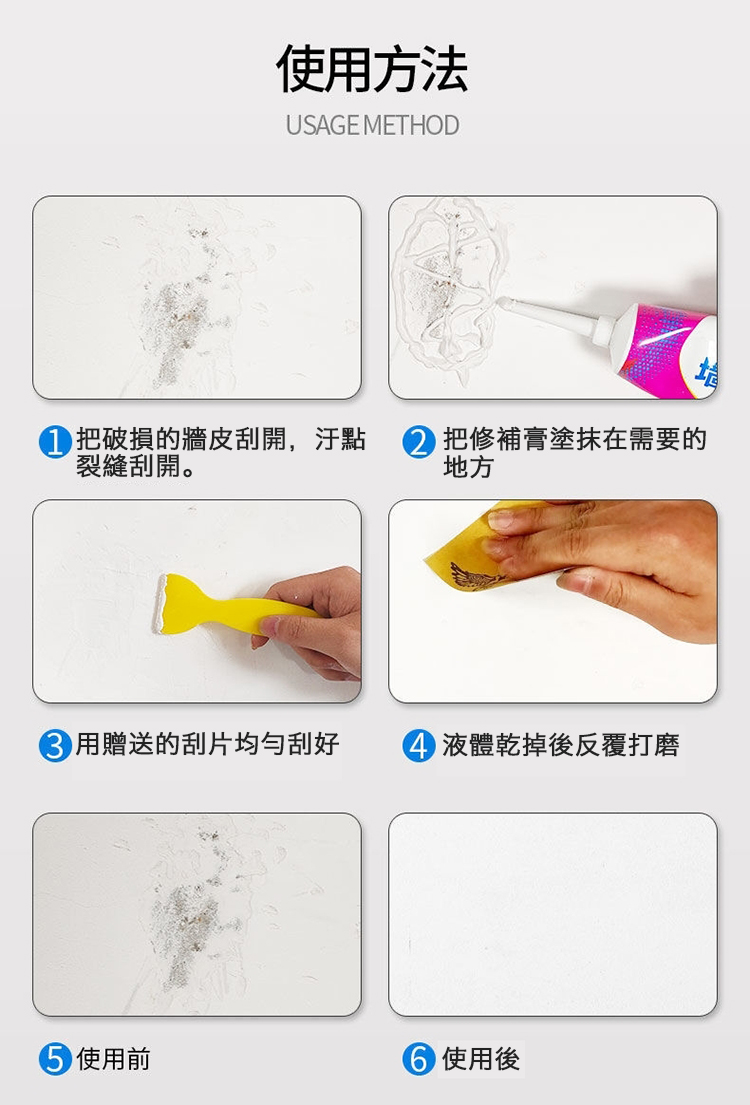 使用方法
USAGE METHOD

墙

1 把破損的牆皮刮開，汙點裂縫刮開。

2 把修補膏塗抹在需要的地方

3 用贈送的刮片均勻刮好

4 液體乾掉後反覆打磨

5 使用前

6 使用後